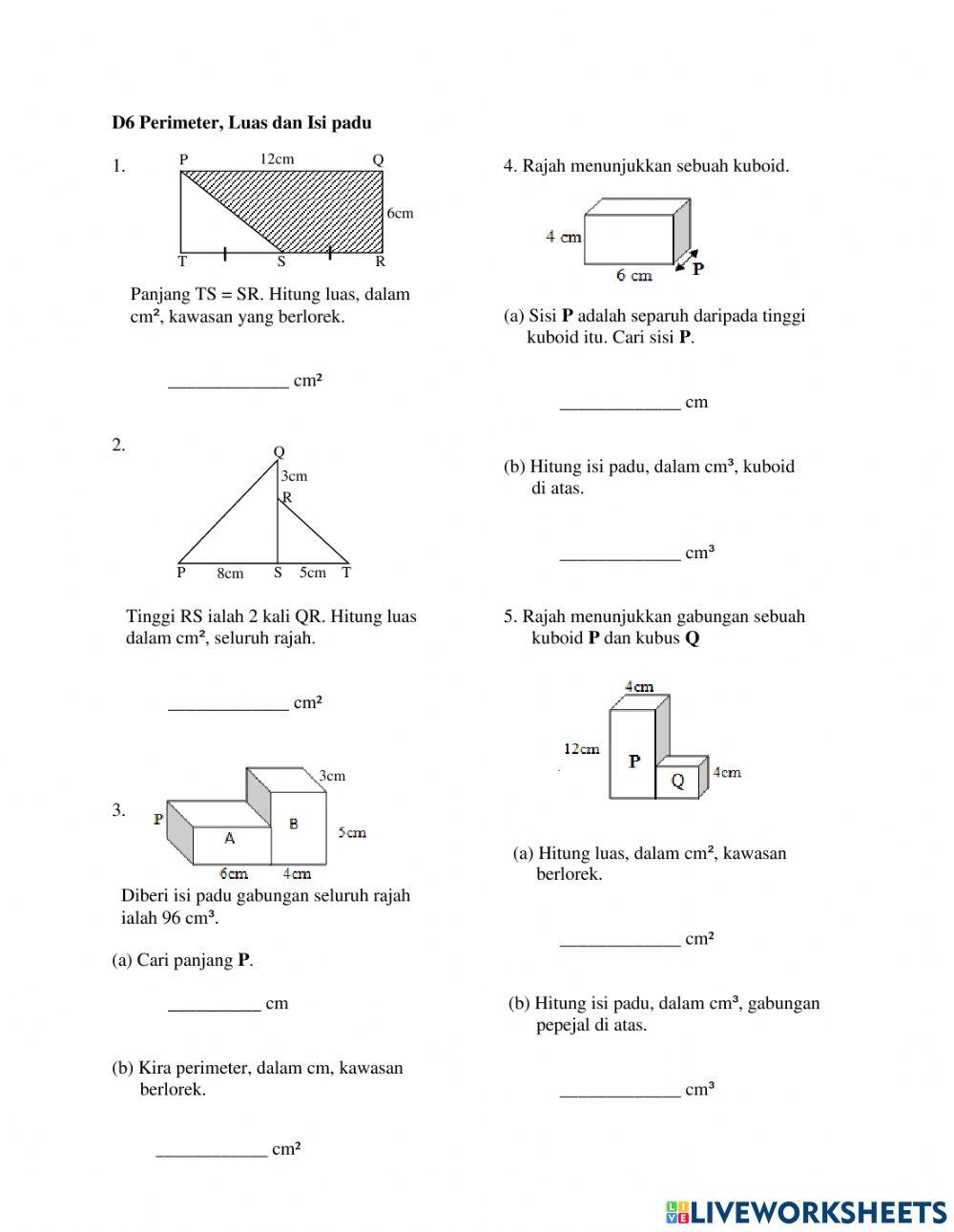 D6 Perimeter, Luas dan Isi padu

1.

P 12cm Q

6cm

T S R

Panjang TS = SR. Hitung luas, dalam cm², kawasan yang berlorek.

_____________ cm²

2.

Q

3cm

R

P 8cm S 5cm T

Tinggi RS ialah 2 kali QR. Hitung luas dalam cm², seluruh rajah.

_____________ cm²

3.

3cm

P

A

B

5cm

6cm 4cm

Diberi isi padu gabungan seluruh rajah ialah 96 cm³.

(a) Cari panjang **P**.

__________ cm

(b) Kira perimeter, dalam cm, kawasan berlorek.

____________ cm²

4. Rajah menunjukkan sebuah kuboid.

4 cm

6 cm

P

(a) Sisi **P** adalah separuh daripada tinggi kuboid itu. Cari sisi **P**.

_____________ cm

(b) Hitung isi padu, dalam cm³, kuboid di atas.

_____________ cm³

5. Rajah menunjukkan gabungan sebuah kuboid **P** dan kubus **Q**

4cm

12cm

P

Q

4cm

(a) Hitung luas, dalam cm², kawasan berlorek.

_____________ cm²

(b) Hitung isi padu, dalam cm³, gabungan pepejal di atas.

_____________ cm³

LIVEWORKSHEETS