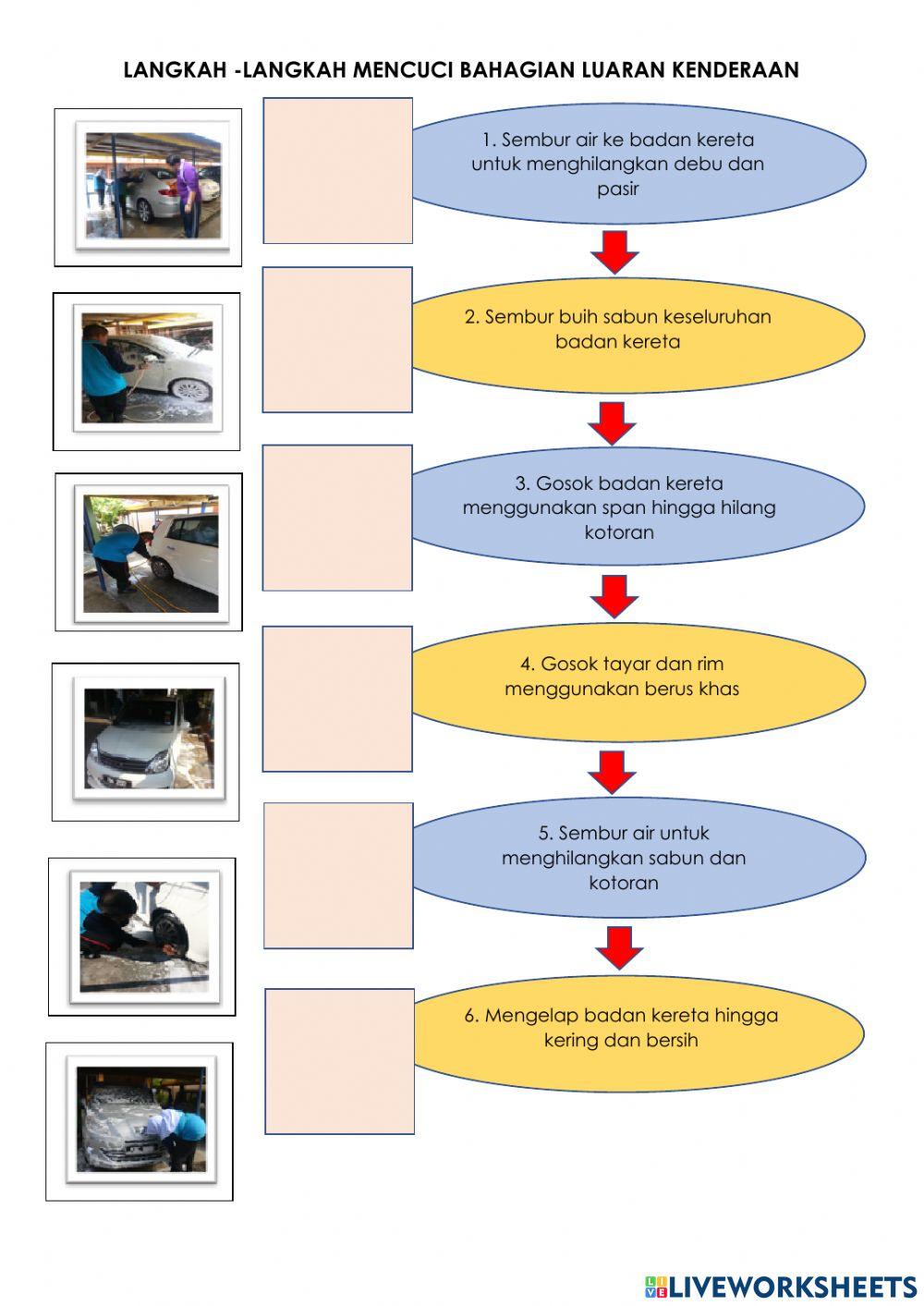 LANGKAH -LANGKAH MENCUCI BAHAGIAN LUARAN KENDERAAN

1. Sembur air ke badan kereta untuk menghilangkan debu dan pasir

2. Sembur buih sabun keseluruhan badan kereta

3. Gosok badan kereta menggunakan span hingga hilang kotoran

4. Gosok tayar dan rim menggunakan berus khas

5. Sembur air untuk menghilangkan sabun dan kotoran

6. Mengelap badan kereta hingga kering dan bersih

LIVEWORKSHEETS