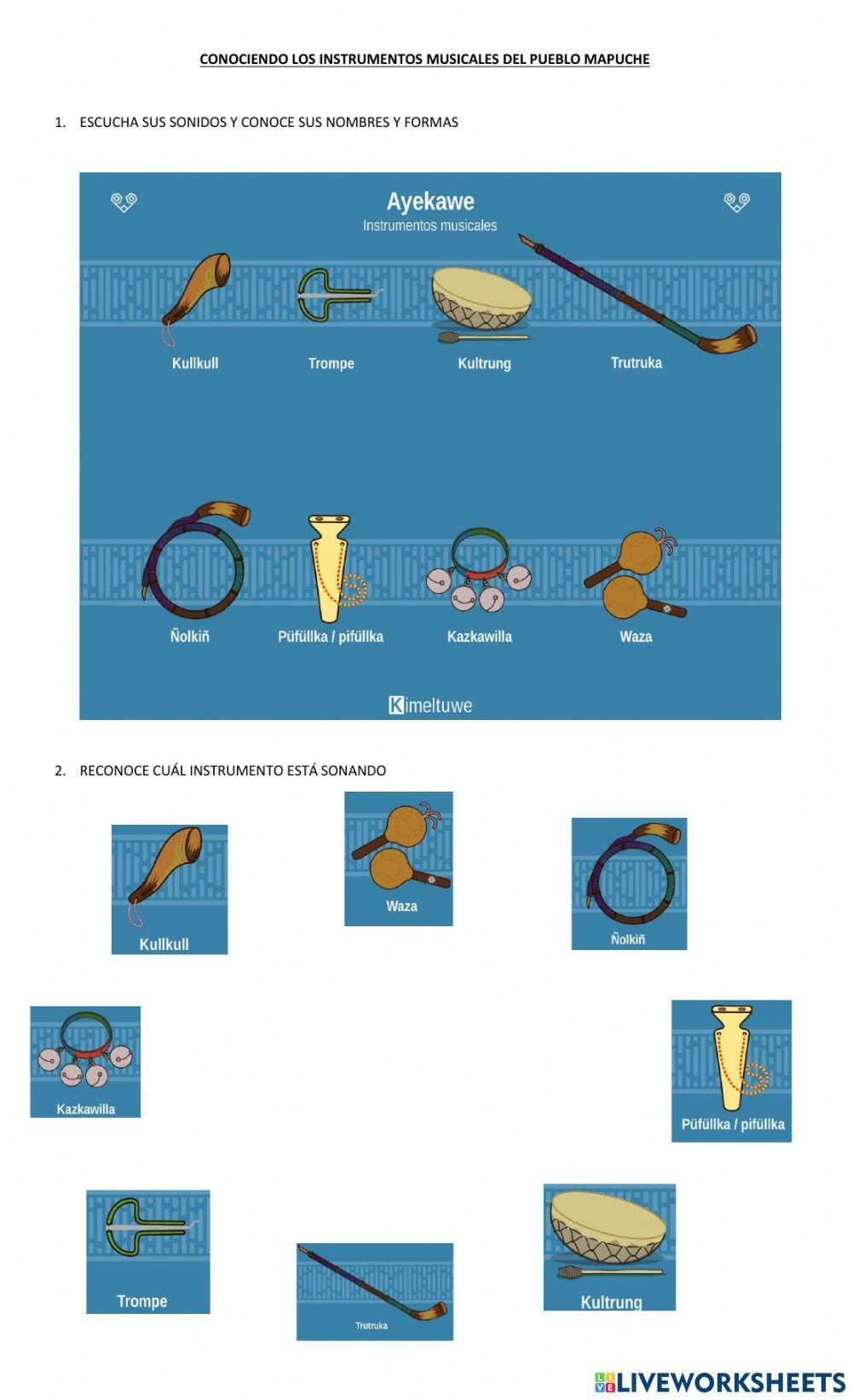 CONOCIENDO LOS INSTRUMENTOS MUSICALES DEL PUEBLO MAPUCHE

1. ESCUCHA SUS SONIDOS Y CONOCE SUS NOMBRES Y FORMAS

Ayekawe
Instrumentos musicales

Kullkull
Trompe
Kultrung
Trutruka

Ñolkiñ
Püfüllka / pifüllka
Kazkawilla
Waza

Kimeltuwe

2. RECONOCE CUÁL INSTRUMENTO ESTÁ SONANDO

Kullkull
Waza
Ñolkiñ
Kazkawilla
Püfüllka / pifüllka
Trompe
Trutruka
Kultrung

LIVEWORKSHEETS