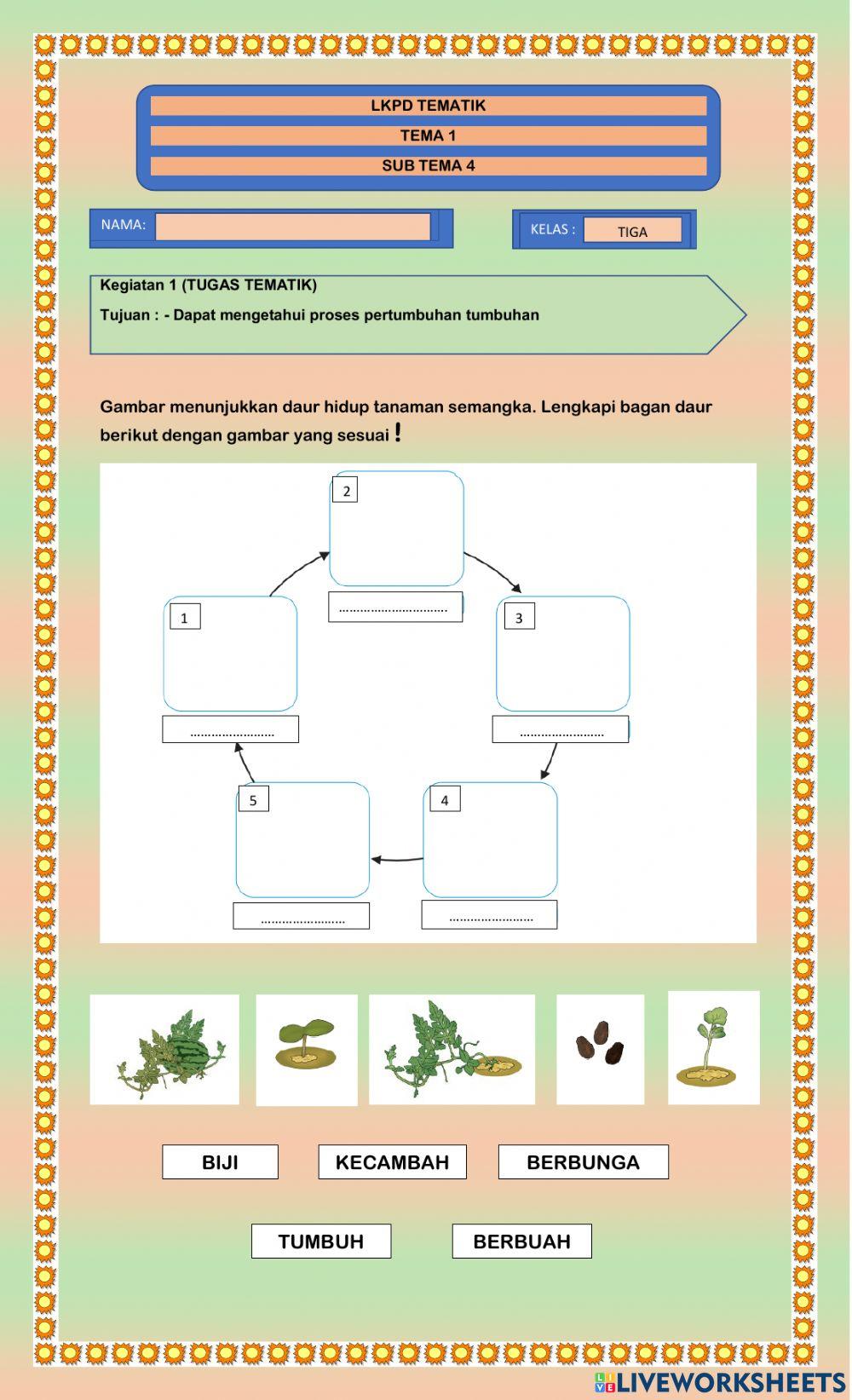 LKPD TEMATIK
TEMA 1
SUB TEMA 4

NAMA:

KELAS : TIGA

Kegiatan 1 (TUGAS TEMATIK)
Tujuan : - Dapat mengetahui proses pertumbuhan tumbuhan

Gambar menunjukkan daur hidup tanaman semangka. Lengkapi bagan daur berikut dengan gambar yang sesuai !

2
…………………………
1
……………………
3
……………………
5
……………………
4
……………………

BIJI
KECAMBAH
BERBUNGA
TUMBUH
BERBUAH

LIVEWORKSHEETS