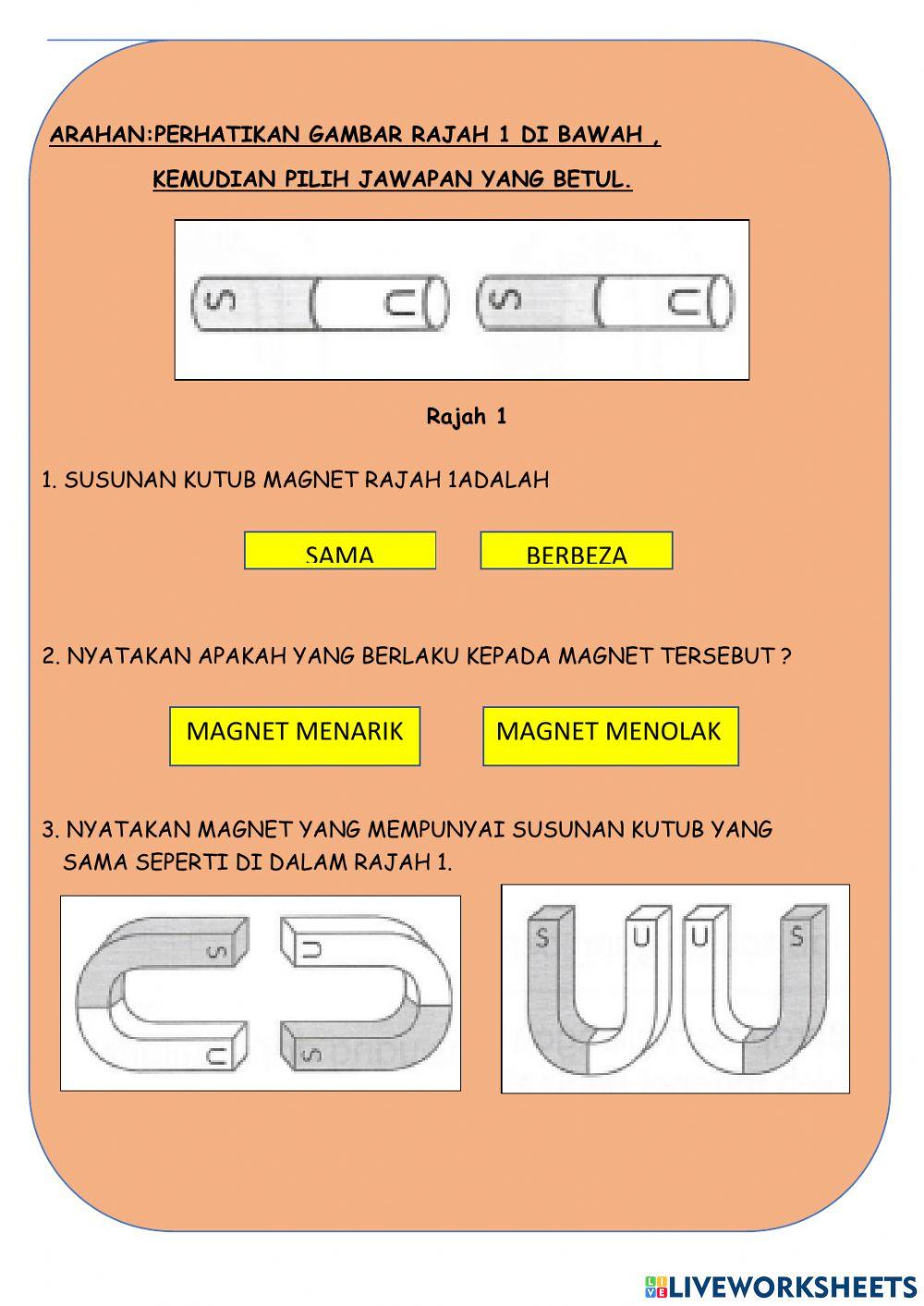 ARAHAN:PERHATIKAN GAMBAR RAJAH 1 DI BAWAH ,
KEMUDIAN PILIH JAWAPAN YANG BETUL.

S U S U

Rajah 1

1. SUSUNAN KUTUB MAGNET RAJAH 1ADALAH

SAMA

BERBEZA

2. NYATAKAN APAKAH YANG BERLAKU KEPADA MAGNET TERSEBUT ?

MAGNET MENARIK

MAGNET MENOLAK

3. NYATAKAN MAGNET YANG MEMPUNYAI SUSUNAN KUTUB YANG SAMA SEPERTI DI DALAM RAJAH 1.

S U U S

S U U S

LIVEWORKSHEETS