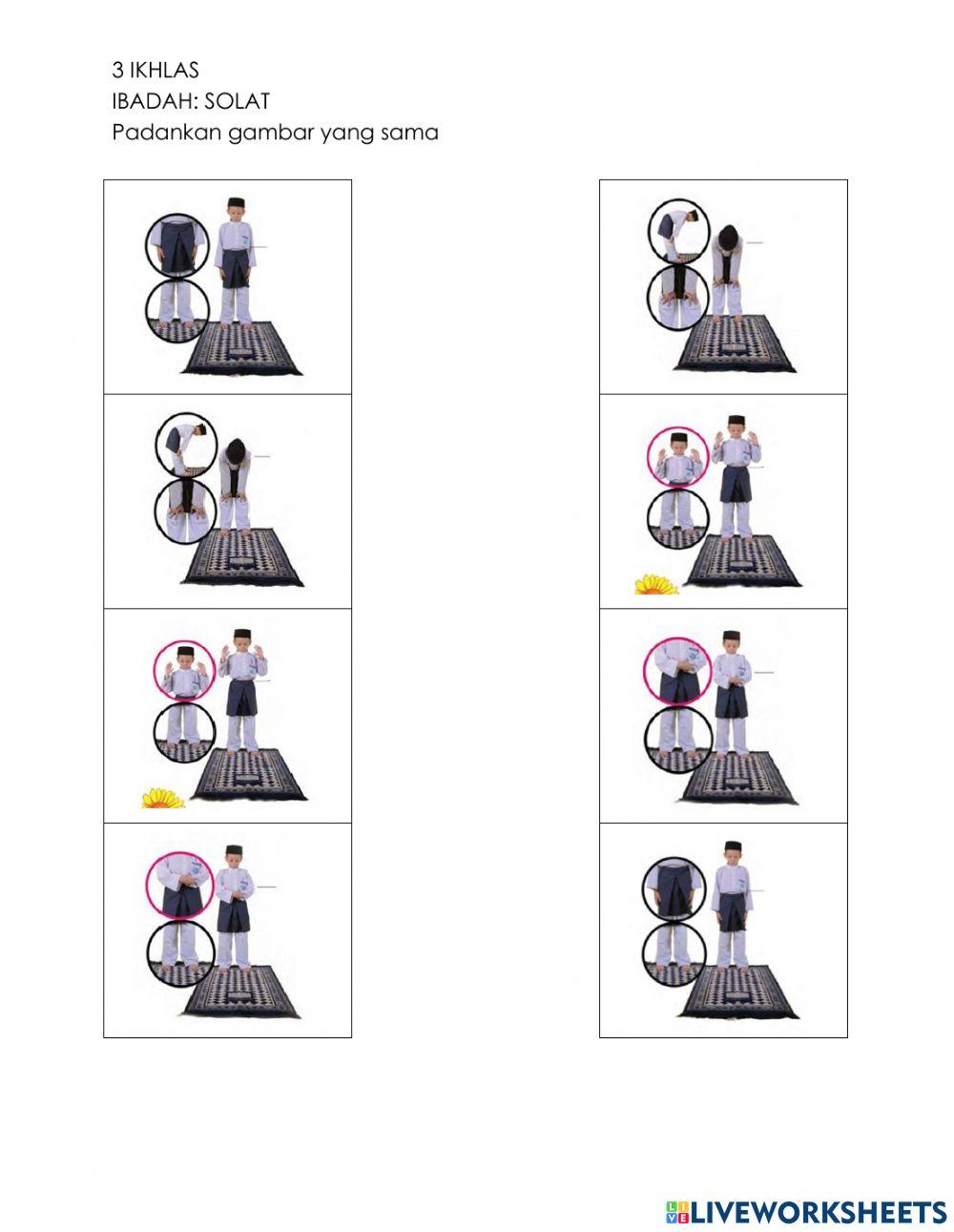 3 IKHLAS
IBADAH: SOLAT
Padankan gambar yang sama

LIVEWORKSHEETS