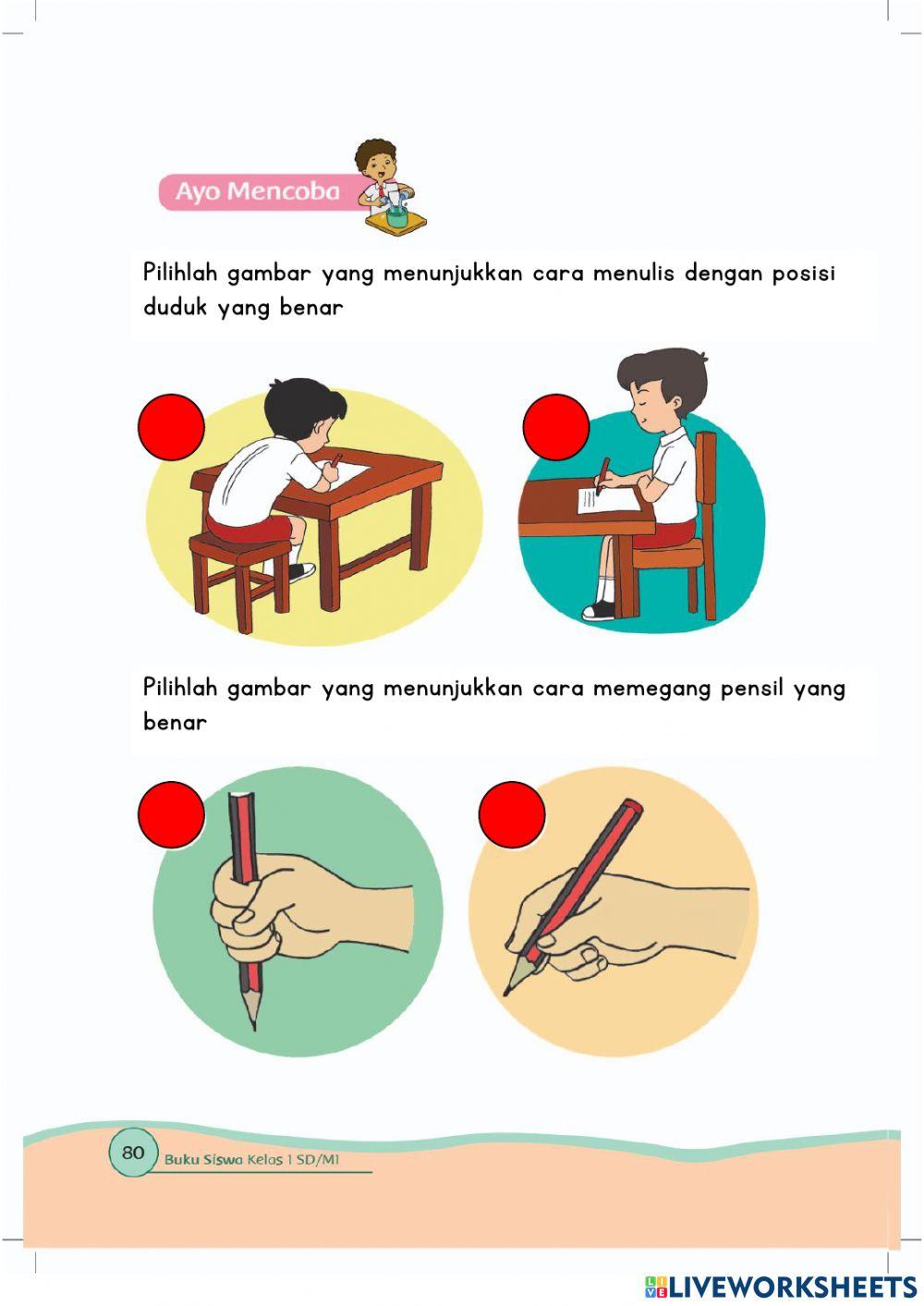 Ayo Mencoba

Pilihlah gambar yang menunjukkan cara menulis dengan posisi duduk yang benar

Pilihlah gambar yang menunjukkan cara memegang pensil yang benar

80 Buku Siswa Kelas 1 SD/MI

LIVEWORKSHEETS