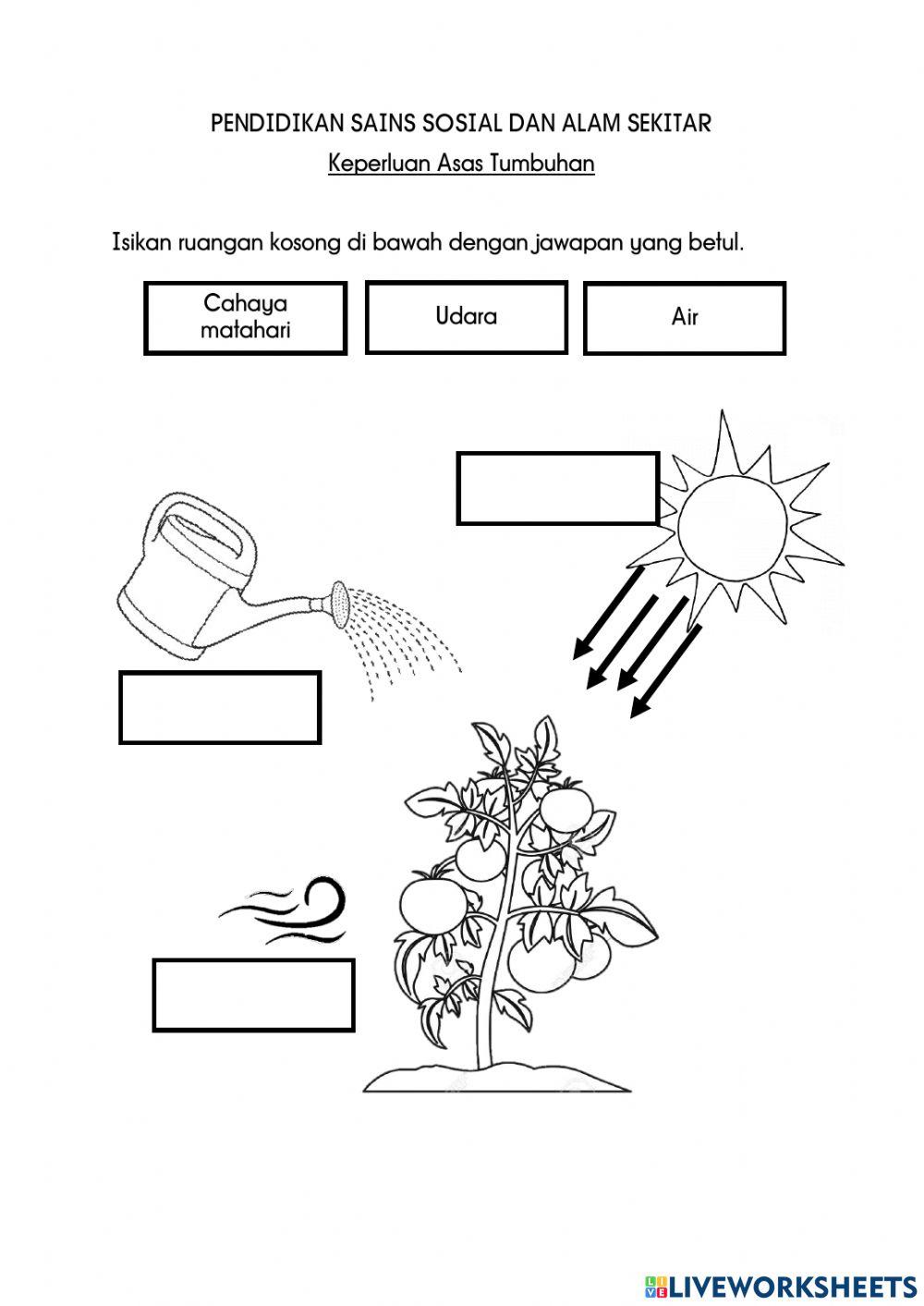 PENDIDIKAN SAINS SOSIAL DAN ALAM SEKITAR

Keperluan Asas Tumbuhan

Isikan ruangan kosong di bawah dengan jawapan yang betul.

Cahaya matahari

Udara

Air

LIVEWORKSHEETS