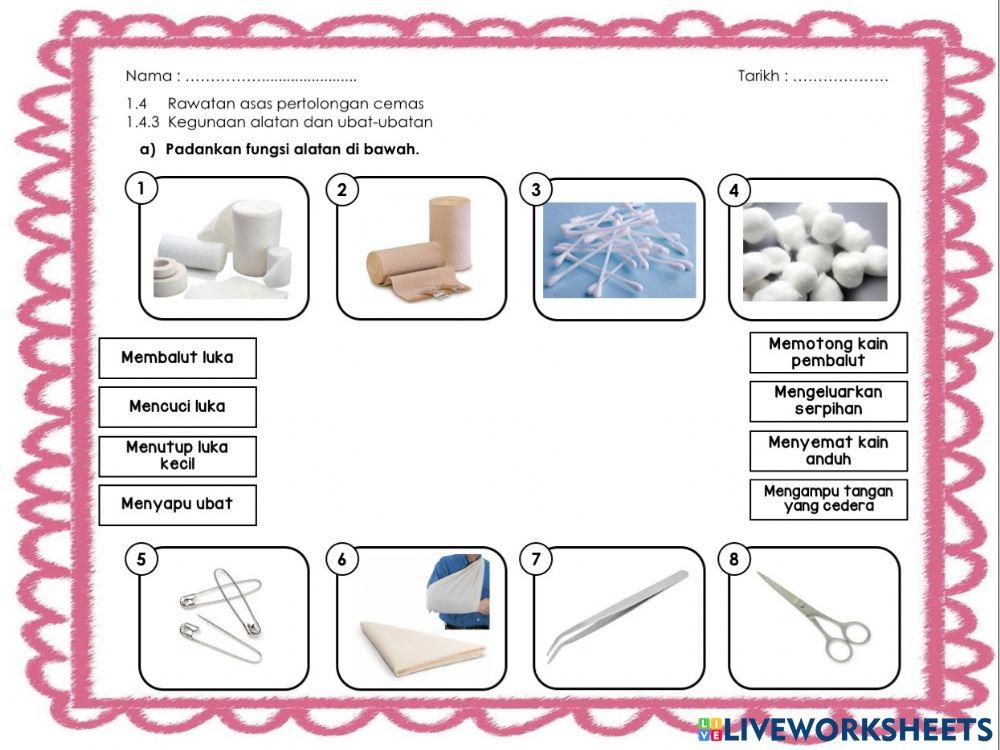 Nama : ………………………………

Tarikh : ………………

1.4 Rawatan asas pertolongan cemas
1.4.3 Kegunaan alatan dan ubat-ubatan

a) Padankan fungsi alatan di bawah.

1

2

3

4

Membalut luka

Mencuci luka

Menutup luka kecil

Menyapu ubat

Memotong kain pembalut

Mengeluarkan serpihan

Menyemat kain anduh

Mengampu tangan yang cedera

5

6

7

8

LIVEWORKSHEETS