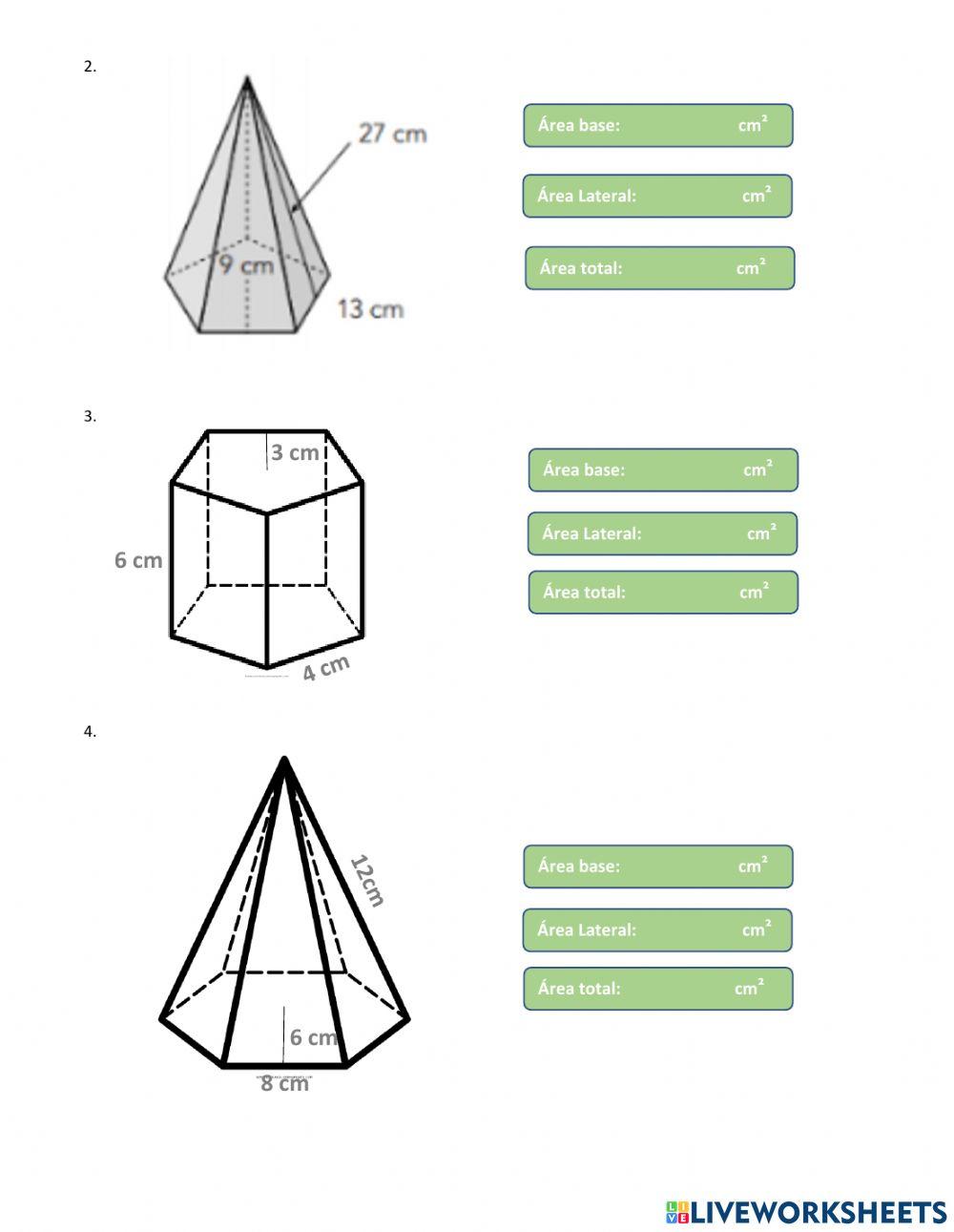 2.

27 cm

9 cm

13 cm

Área base: $cm^2$

Área Lateral: $cm^2$

Área total: $cm^2$

3.

3 cm

6 cm

4 cm

Área base: $cm^2$

Área Lateral: $cm^2$

Área total: $cm^2$

4.

12cm

6 cm

8 cm

Área base: $cm^2$

Área Lateral: $cm^2$

Área total: $cm^2$

LIVEWORKSHEETS