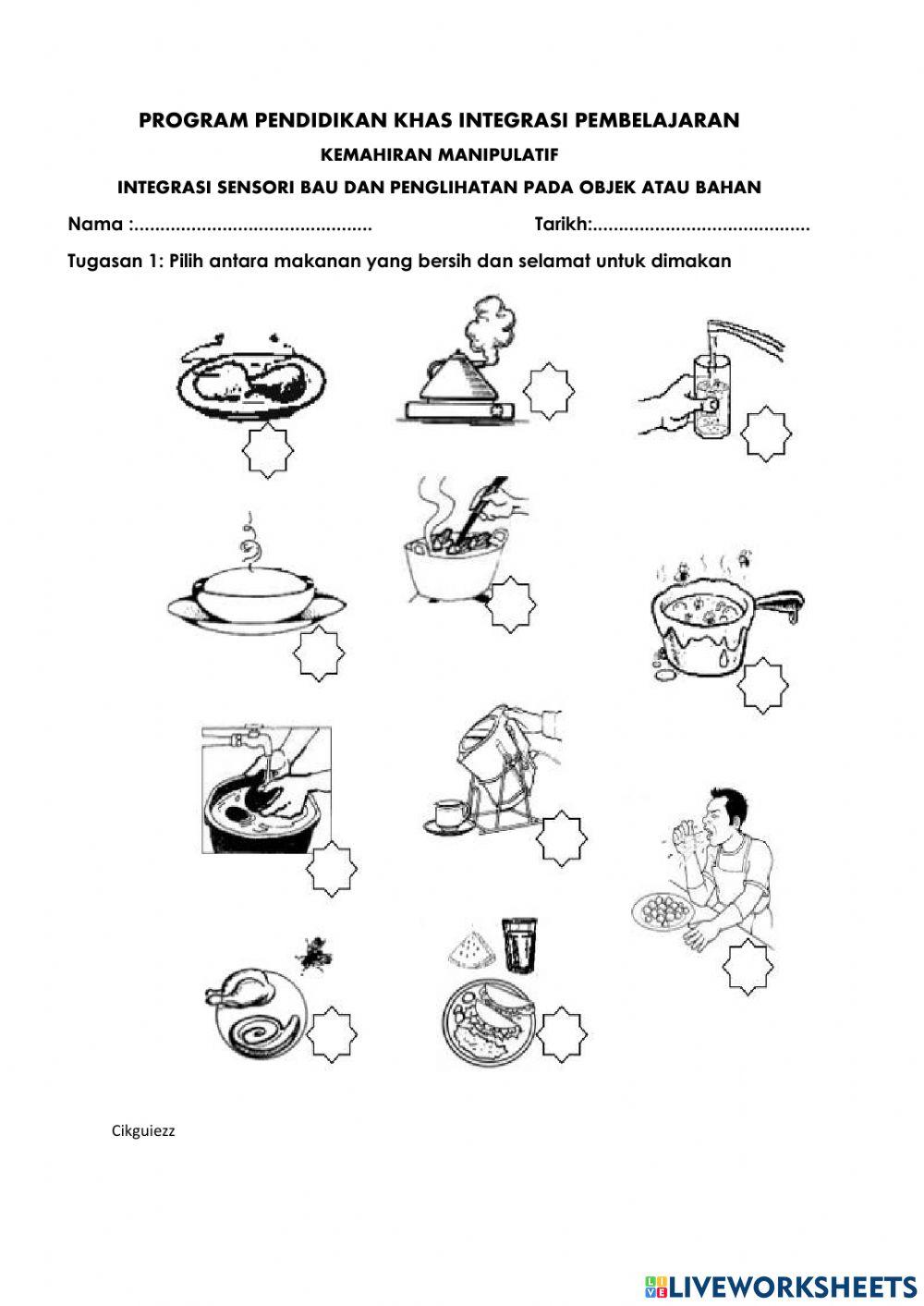 PROGRAM PENDIDIKAN KHAS INTEGRASI PEMBELAJARAN

KEMAHIRAN MANIPULATIF

INTEGRASI SENSORI BAU DAN PENGLIHATAN PADA OBJEK ATAU BAHAN

Nama :.............................................. Tarikh:..........................................

Tugasan 1: Pilih antara makanan yang bersih dan selamat untuk dimakan

Cikguiezz

LIVEWORKSHEETS