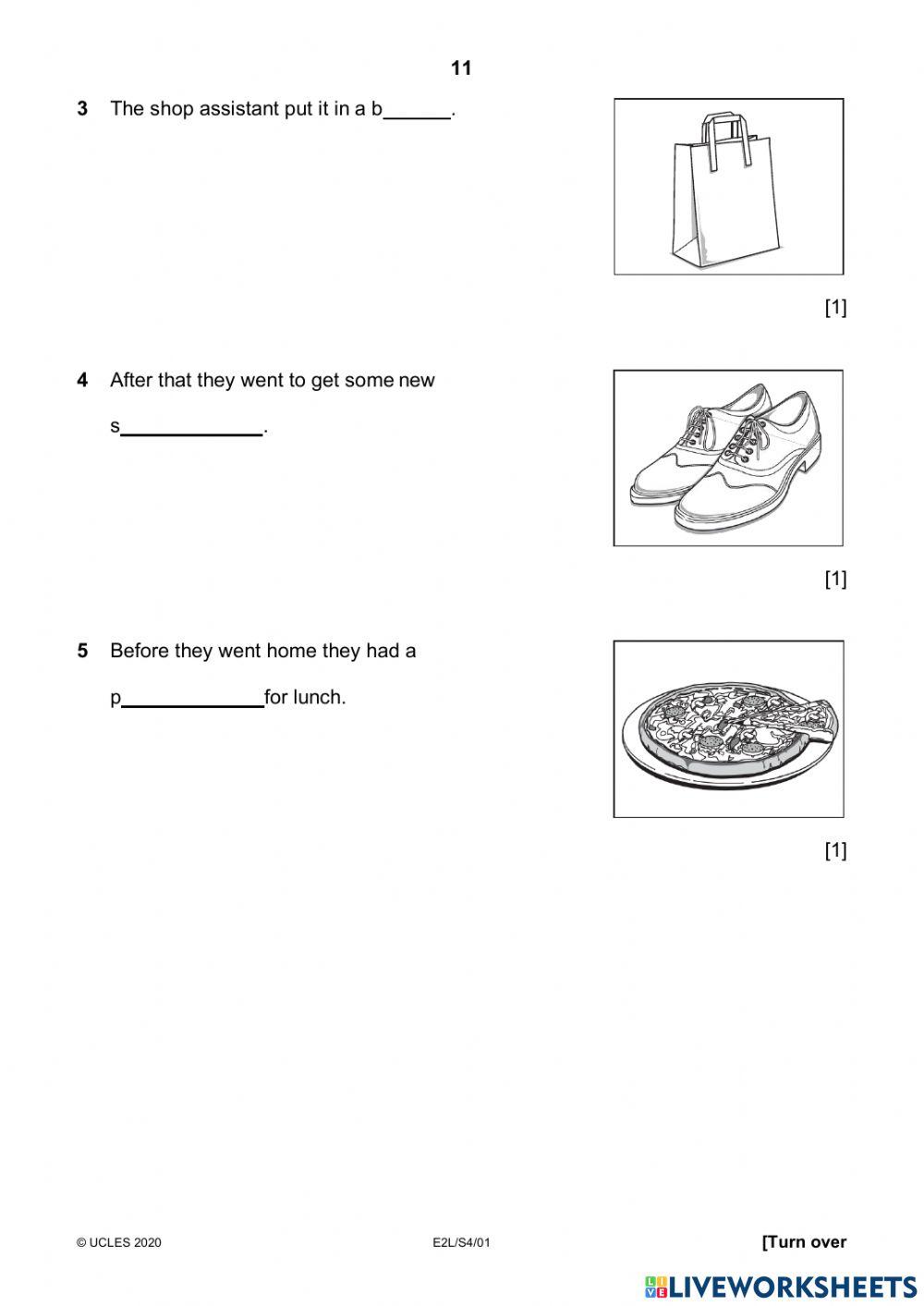 11

3 The shop assistant put it in a b______.

[1]

4 After that they went to get some new

s____________.

[1]

5 Before they went home they had a

p____________for lunch.

[1]

© UCLES 2020 E2L/S4/01 [Turn over

LIVEWORKSHEETS