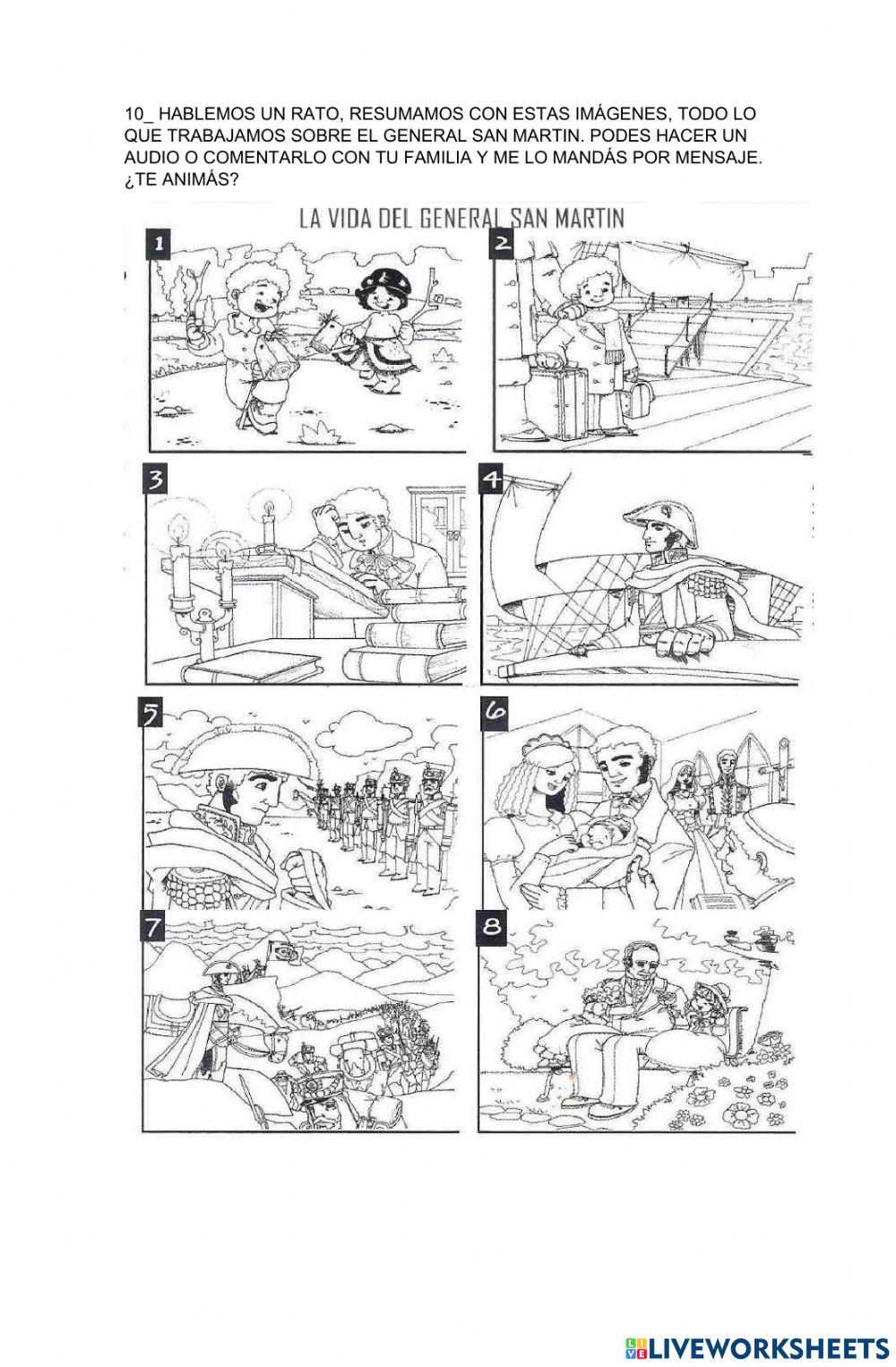 10_ HABLEMOS UN RATO, RESUMAMOS CON ESTAS IMÁGENES, TODO LO QUE TRABAJAMOS SOBRE EL GENERAL SAN MARTIN. PODES HACER UN AUDIO O COMENTARLO CON TU FAMILIA Y ME LO MANDÁS POR MENSAJE. ¿TE ANIMÁS?

LA VIDA DEL GENERAL SAN MARTIN

1

2

3

4

5

6

7

8

LIVEWORKSHEETS