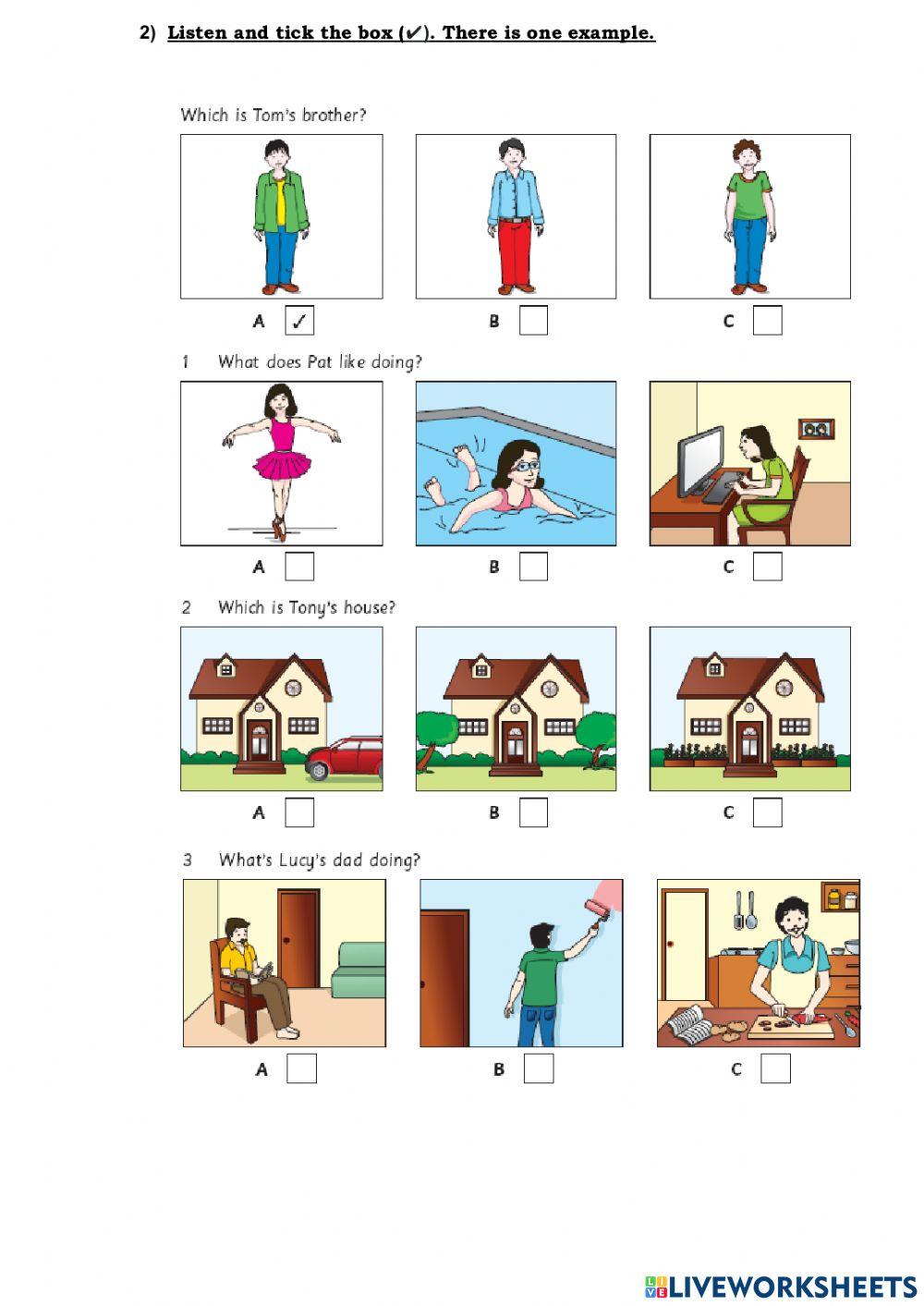 2) Listen and tick the box (✔). There is one example.

Which is Tom's brother?

A ✓ B C

1 What does Pat like doing?

A B C

2 Which is Tony's house?

A B C

3 What's Lucy's dad doing?

A B C

LIVEWORKSHEETS