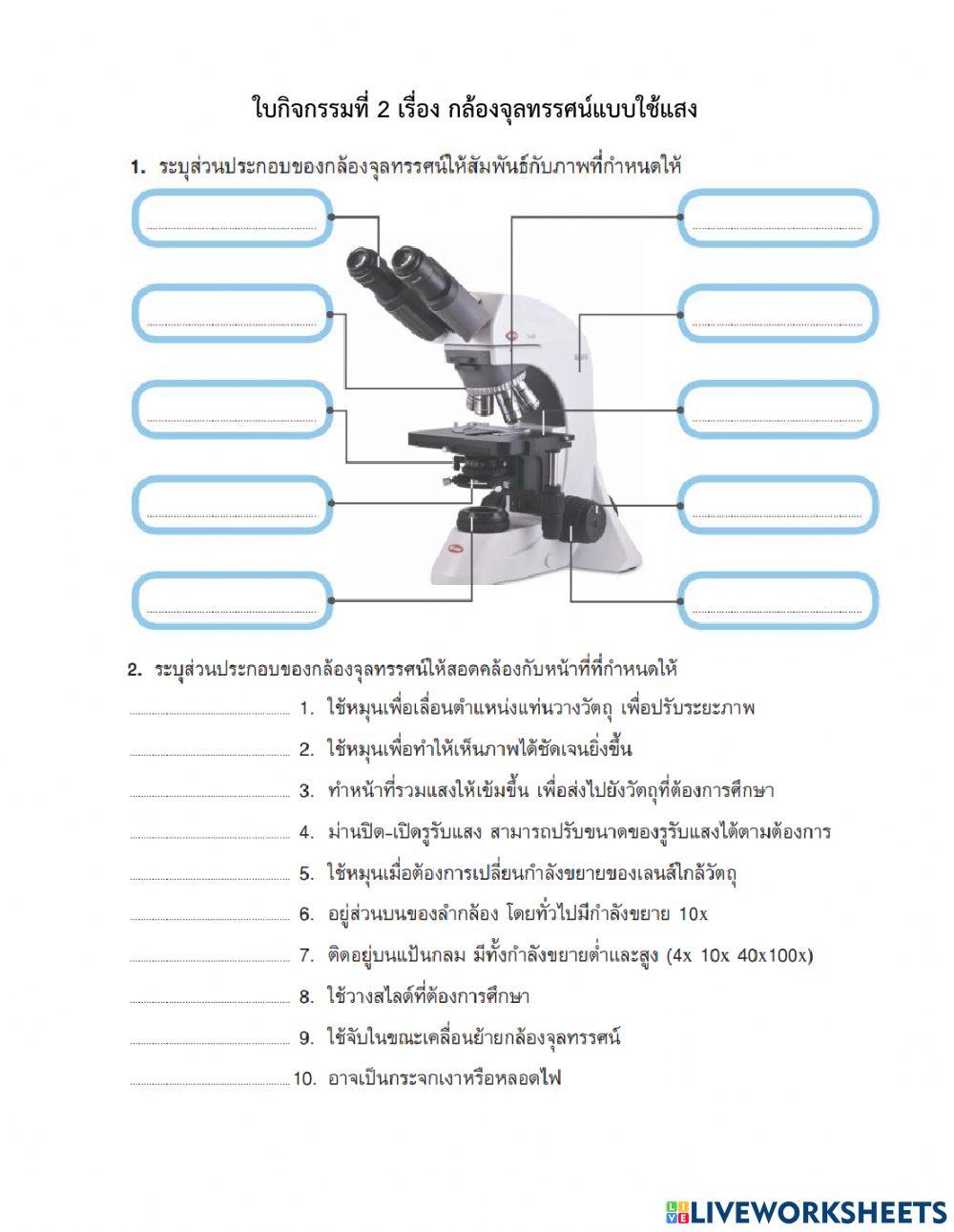 ใบกิจกรรมที่ 2 เรื่อง กล้องจุลทรรศน์แบบใช้แสง

1. ระบุส่วนประกอบของกล้องจุลทรรศน์ให้สัมพันธ์กับภาพที่กำหนดให้

2. ระบุส่วนประกอบของกล้องจุลทรรศน์ให้สอดคล้องกับหน้าที่ที่กำหนดให้

1. ใช้หมุนเพื่อเลื่อนตำแหน่งแท่นวางวัตถุ เพื่อปรับระยะภาพ

2. ใช้หมุนเพื่อทำให้เห็นภาพได้ชัดเจนยิ่งขึ้น

3. ทำหน้าที่รวมแสงให้เข้มขึ้น เพื่อส่งไปยังวัตถุที่ต้องการศึกษา

4. ม่านปิด-เปิดรูรับแสง สามารถปรับขนาดของรูรับแสงได้ตามต้องการ

5. ใช้หมุนเมื่อต้องการเปลี่ยนกำลังขยายของเลนส์ใกล้วัตถุ

6. อยู่ส่วนบนของลำกล้อง โดยทั่วไปมีกำลังขยาย 10x

7. ติดอยู่บนแป้นกลม มีทั้งกำลังขยายต่ำและสูง (4x 10x 40x100x)

8. ใช้วางสไลด์ที่ต้องการศึกษา

9. ใช้จับในขณะเคลื่อนย้ายกล้องจุลทรรศน์

10. อาจเป็นกระจกเงาหรือหลอดไฟ

LIVEWORKSHEETS