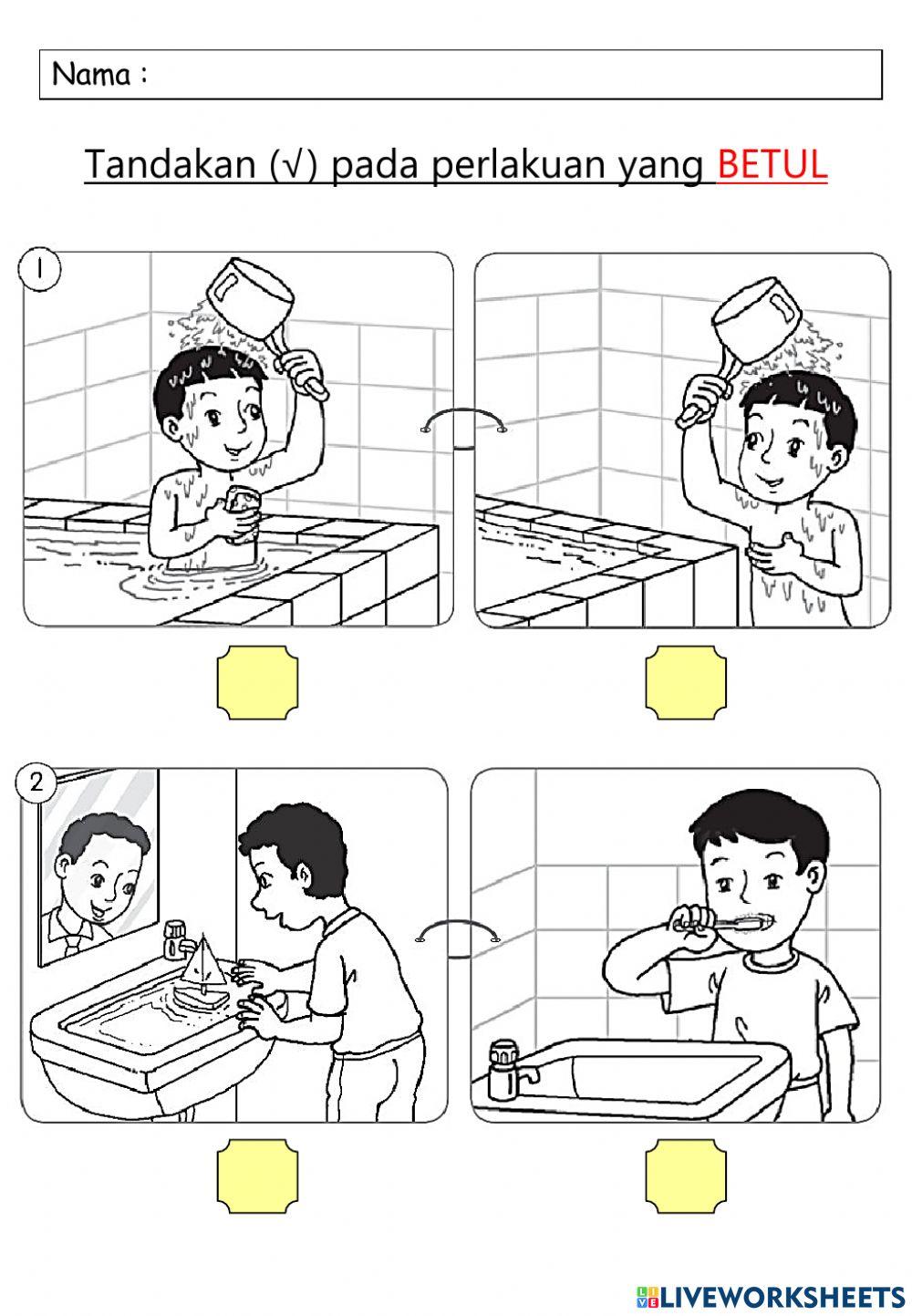 Nama :

Tandakan (√) pada perlakuan yang BETUL

1

2

LIVEWORKSHEETS