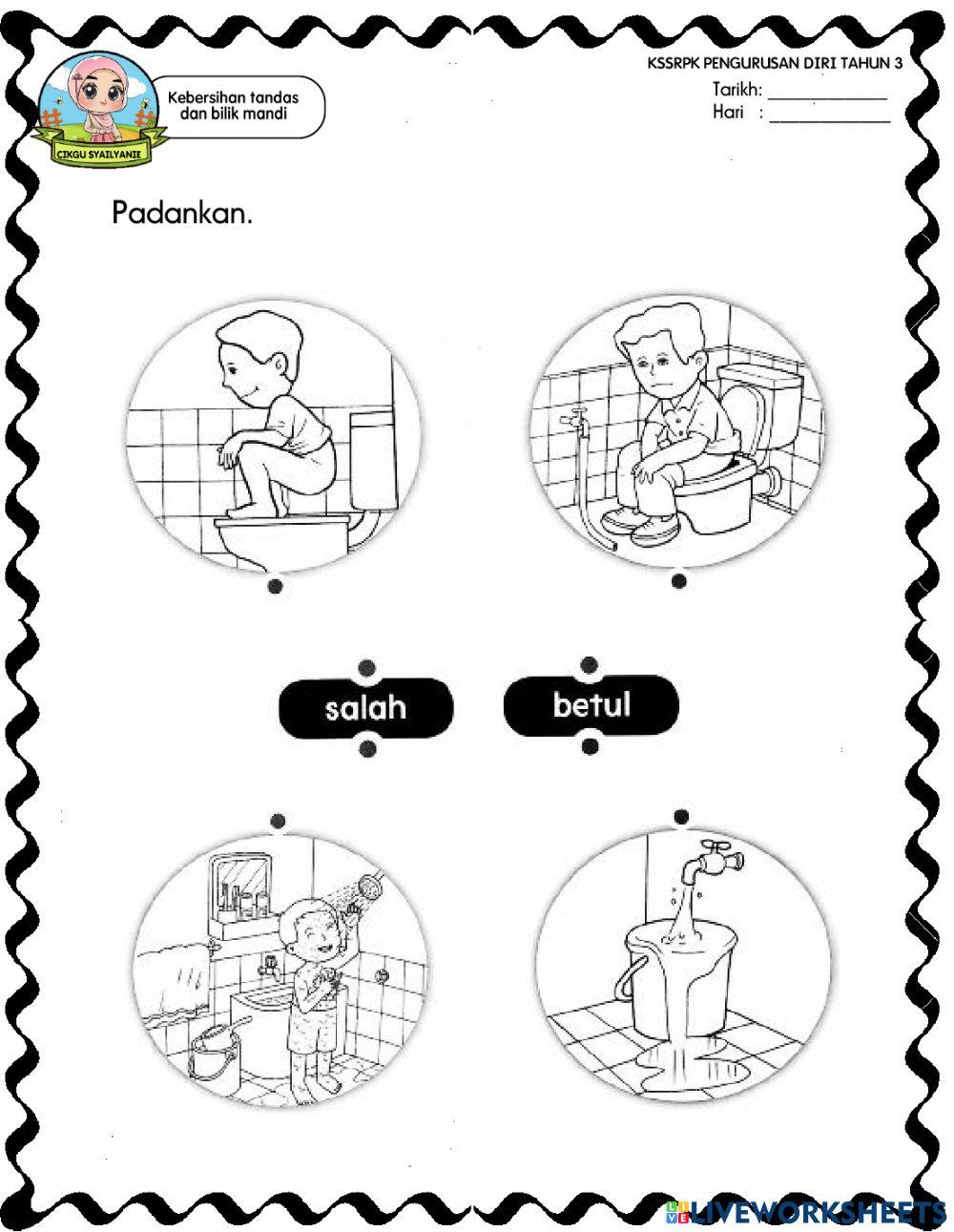 CIKGU SYAILYANIE

Kebersihan tandas dan bilik mandi

KSSRPK PENGURUSAN DIRI TAHUN 3
Tarikh: ____________
Hari : ____________

Padankan.

salah

betul

LIVEWORKSHEETS