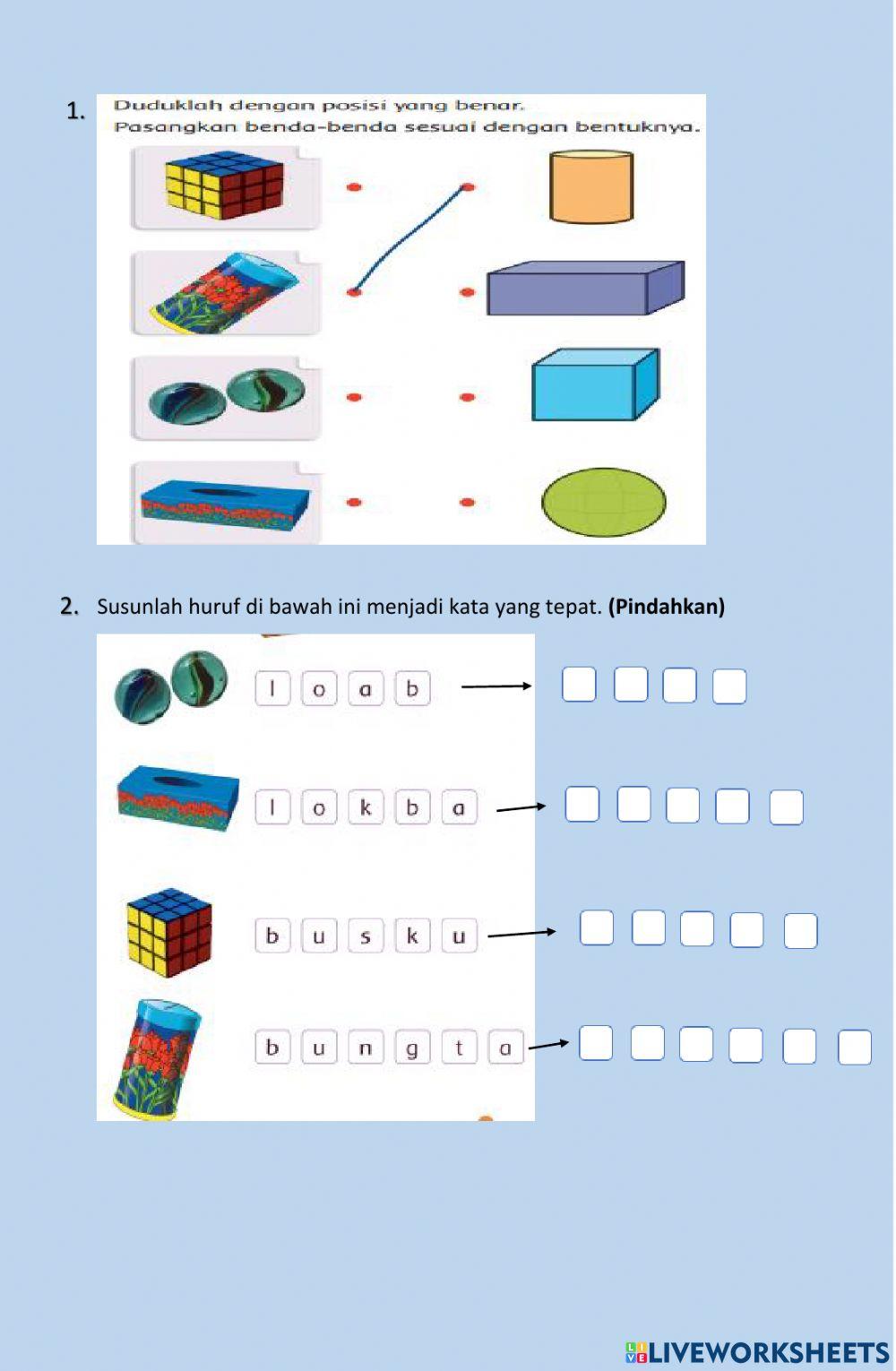 1. Duduklah dengan posisi yang benar.
Pasangkan benda-benda sesuai dengan bentuknya.

2. Susunlah huruf di bawah ini menjadi kata yang tepat. **(Pindahkan)**

l o a b

l o k b a

b u s k u

b u n g t a

LIVEWORKSHEETS