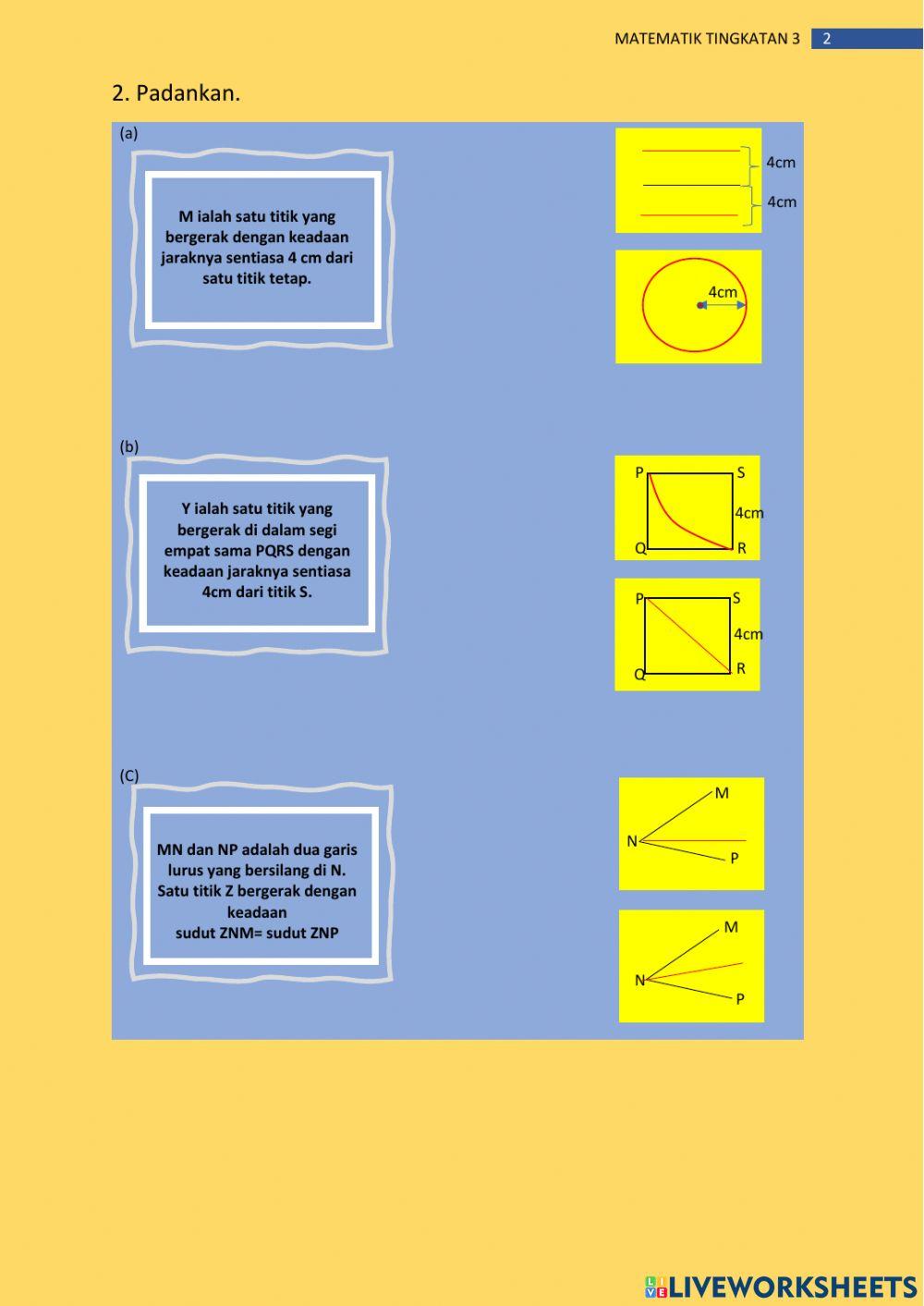 MATEMATIK TINGKATAN 3 2

2. Padankan.

(a)

M ialah satu titik yang bergerak dengan keadaan jaraknya sentiasa 4 cm dari satu titik tetap.

4cm
4cm

4cm

(b)

Y ialah satu titik yang bergerak di dalam segi empat sama PQRS dengan keadaan jaraknya sentiasa 4cm dari titik S.

P S
4cm
Q R

P S
4cm
Q R

(C)

MN dan NP adalah dua garis lurus yang bersilang di N. Satu titik Z bergerak dengan keadaan sudut ZNM= sudut ZNP

M
N
P

M
N
P

LIVEWORKSHEETS