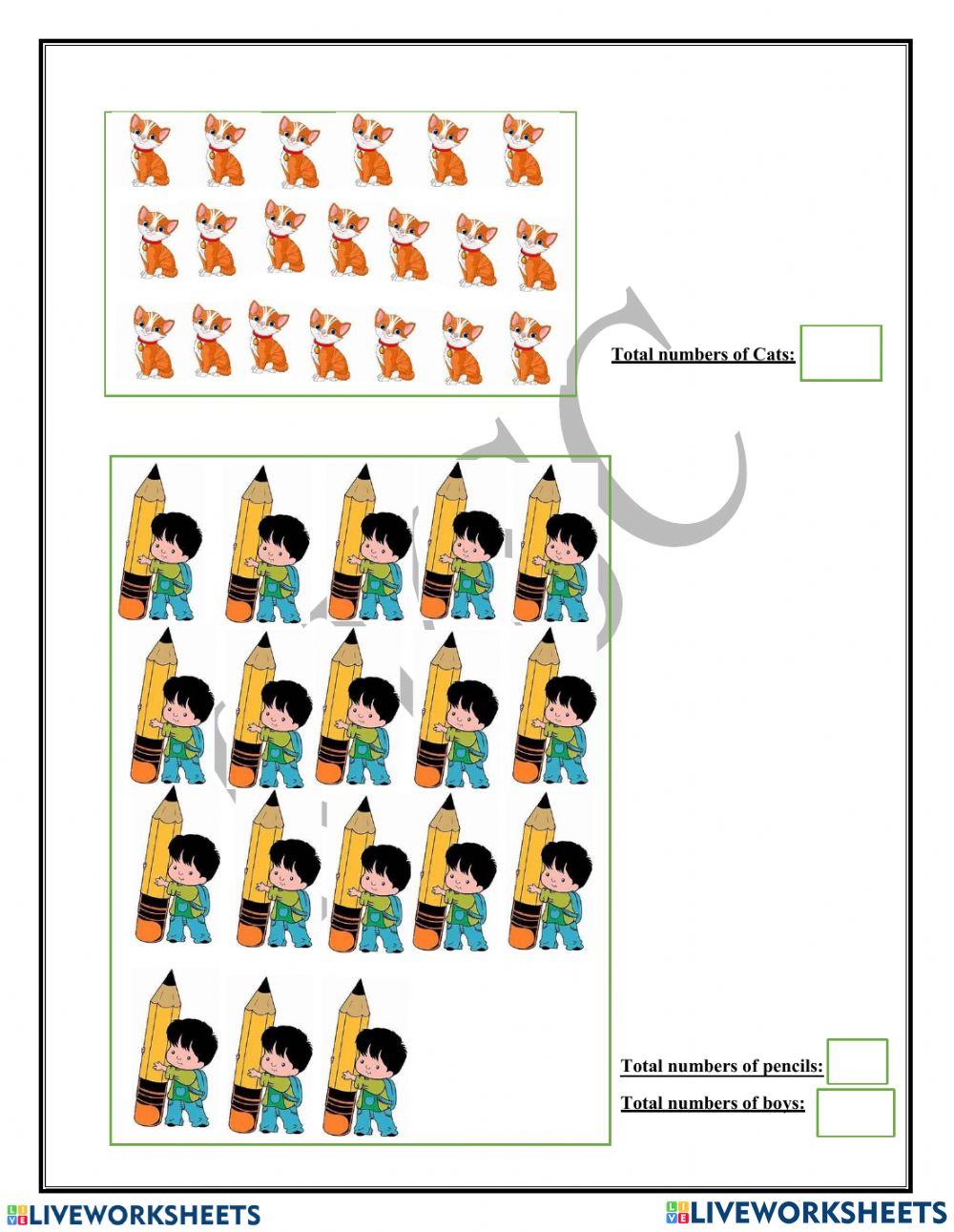 Total numbers of Cats:

Total numbers of pencils:

Total numbers of boys:

LIVEWORKSHEETS

LIVEWORKSHEETS