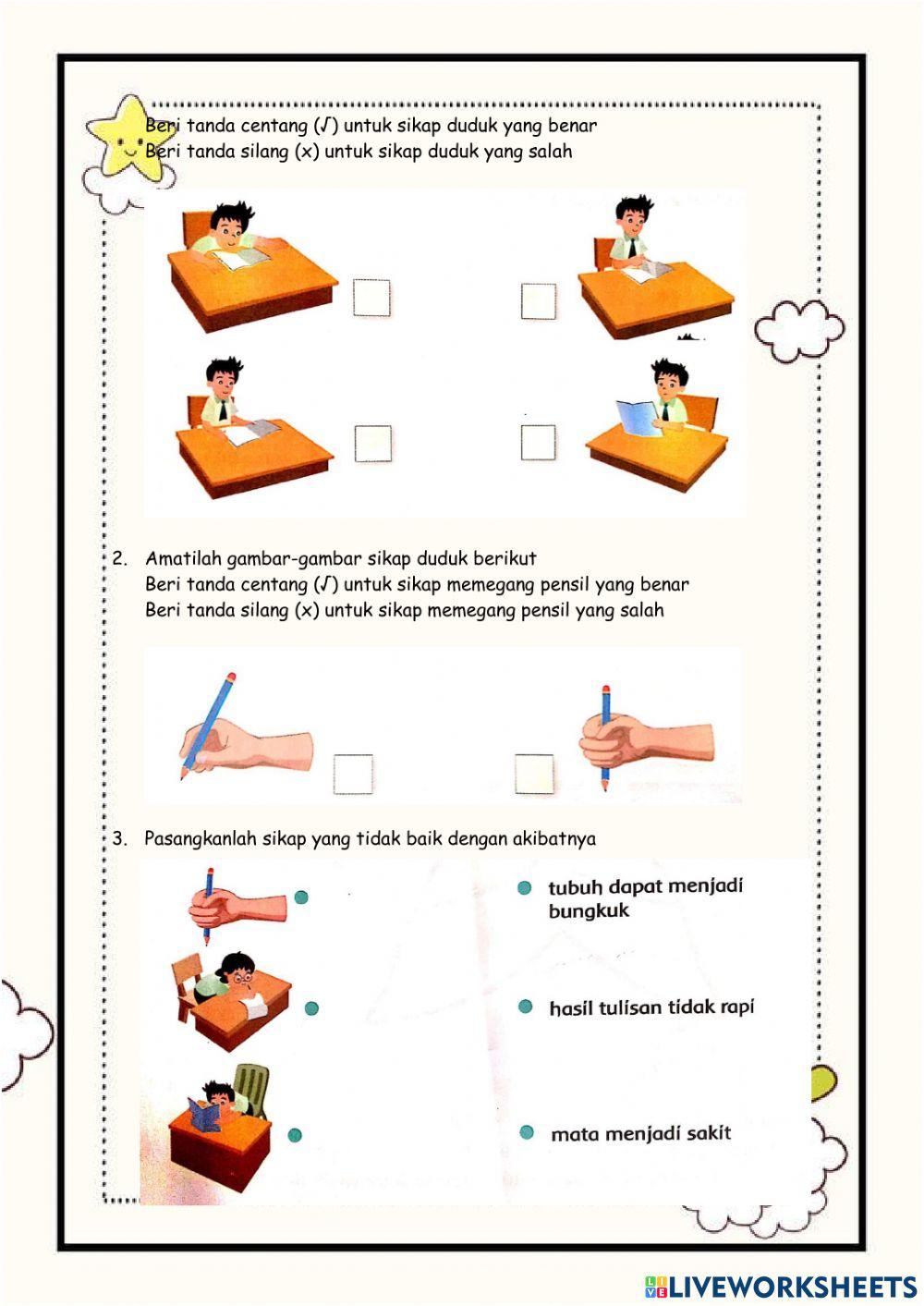 Beri tanda centang (√) untuk sikap duduk yang benar
Beri tanda silang (x) untuk sikap duduk yang salah

2. Amatilah gambar-gambar sikap duduk berikut
Beri tanda centang (√) untuk sikap memegang pensil yang benar
Beri tanda silang (x) untuk sikap memegang pensil yang salah

3. Pasangkanlah sikap yang tidak baik dengan akibatnya

tubuh dapat menjadi bungkuk

hasil tulisan tidak rapi

mata menjadi sakit

LIVEWORKSHEETS