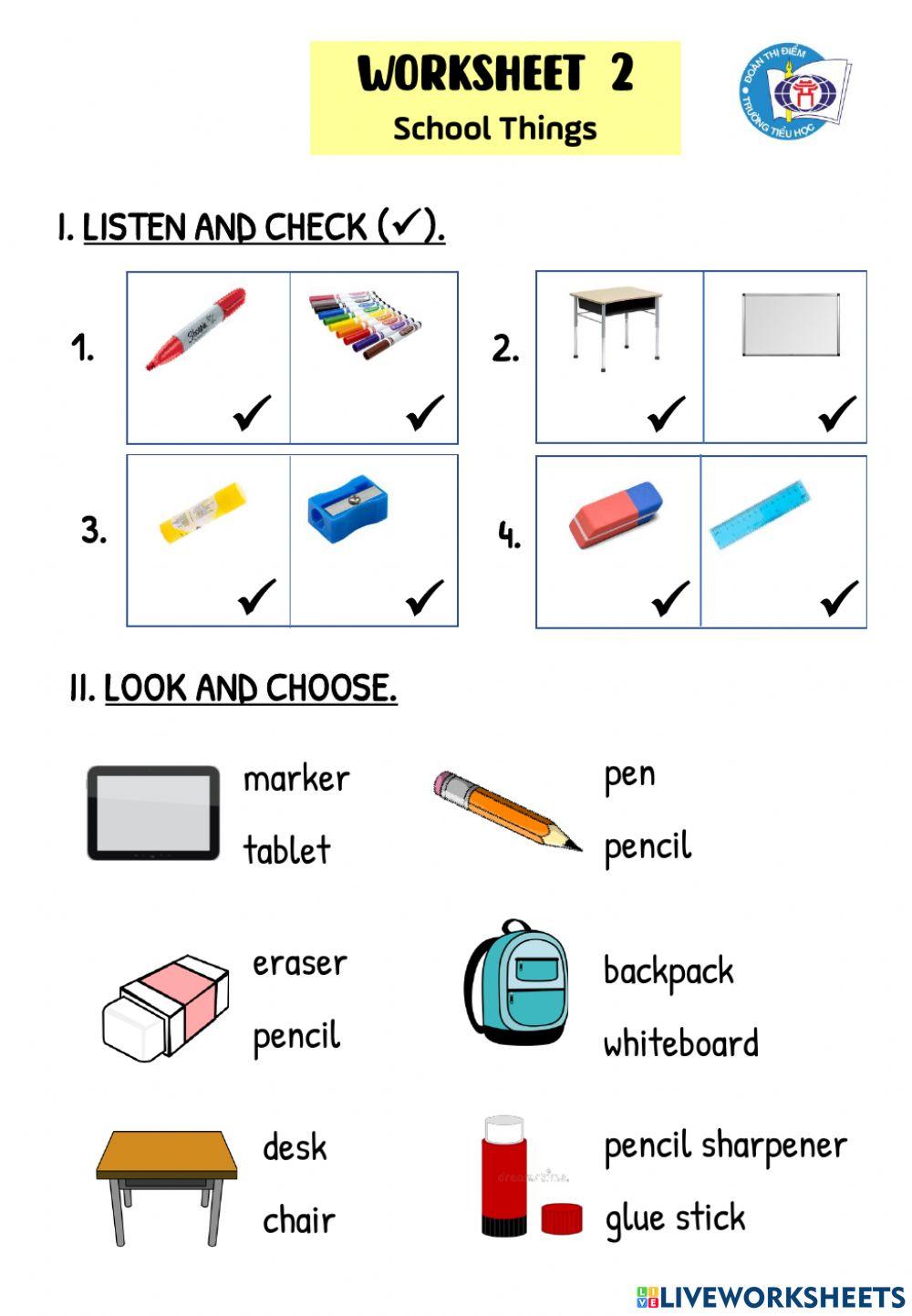 WORKSHEET 2
School Things

ĐOÀN THỊ ĐIỂM
TRƯỜNG TIỂU HỌC

I. LISTEN AND CHECK (✓).

1. ✓ ✓
2. ✓ ✓
3. ✓ ✓
4. ✓ ✓

II. LOOK AND CHOOSE.

marker
tablet

pen
pencil

eraser
pencil

backpack
whiteboard

desk
chair

pencil sharpener
glue stick

LIVEWORKSHEETS