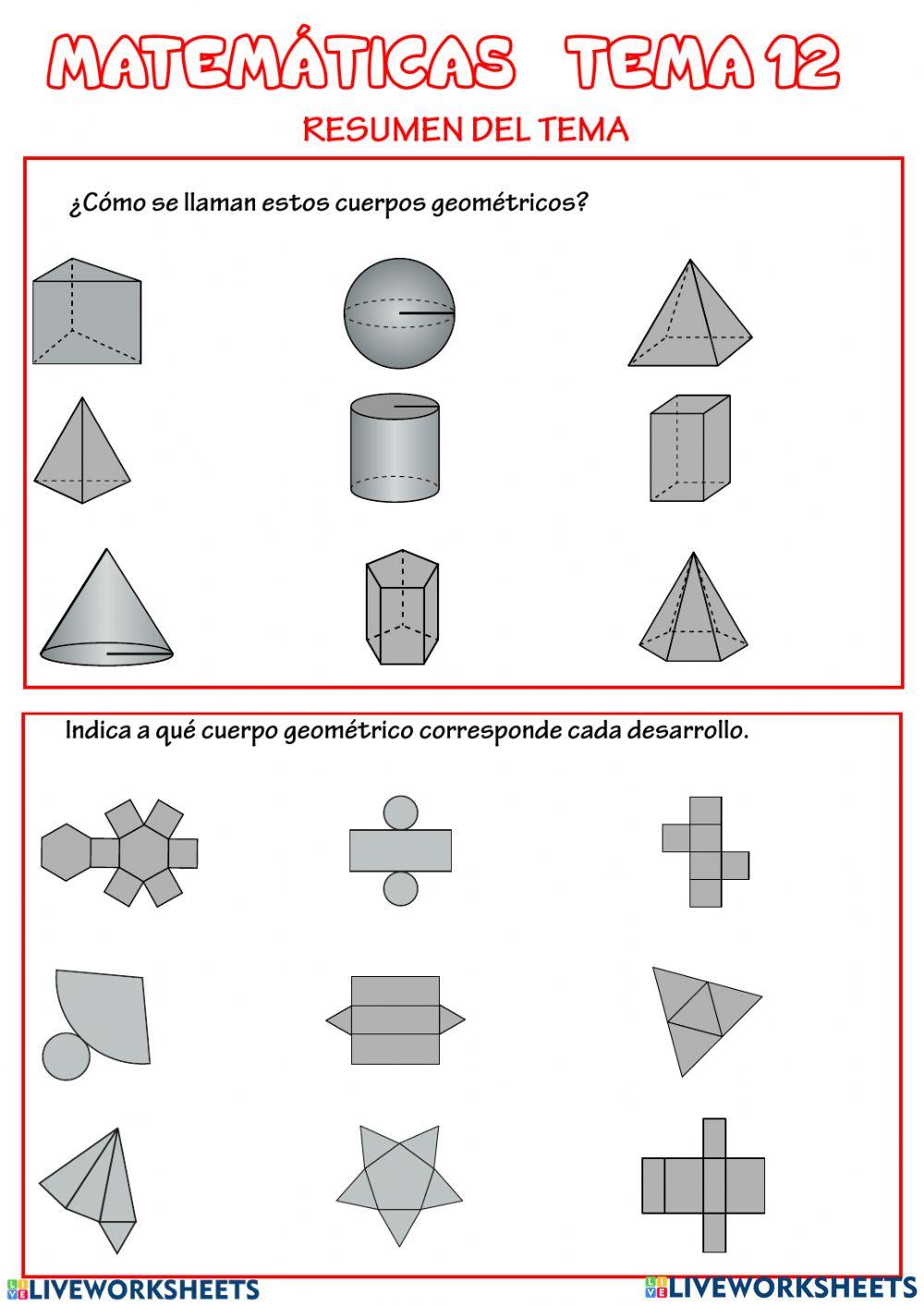 MATEMÁTICAS TEMA 12

RESUMEN DEL TEMA

¿Cómo se llaman estos cuerpos geométricos?

Indica a qué cuerpo geométrico corresponde cada desarrollo.

LIVEWORKSHEETS LIVEWORKSHEETS