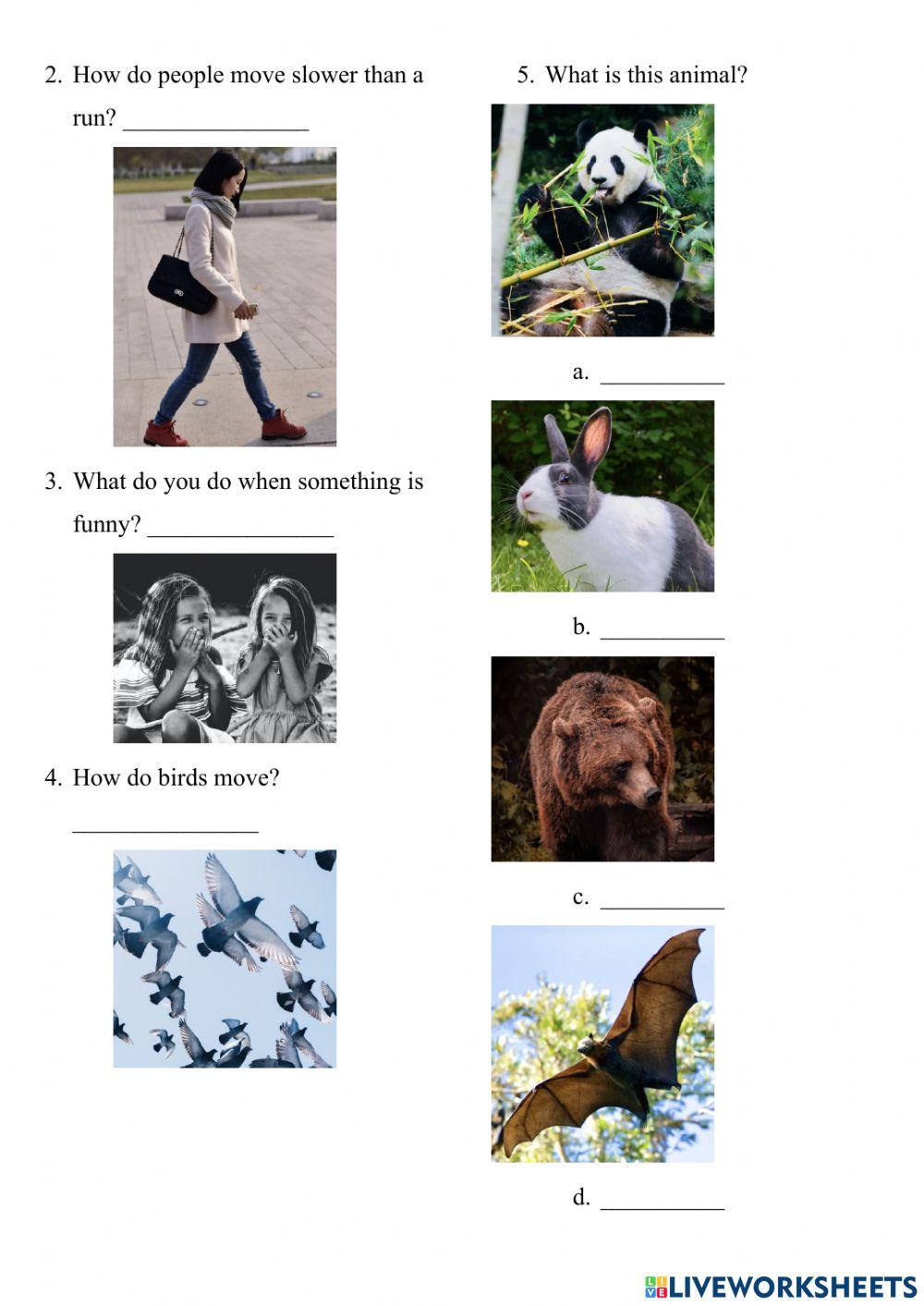 2. How do people move slower than a run? _______________

3. What do you do when something is funny? _______________

4. How do birds move?

_______________

5. What is this animal?

a. __________

b. __________

c. __________

d. __________

LIVEWORKSHEETS