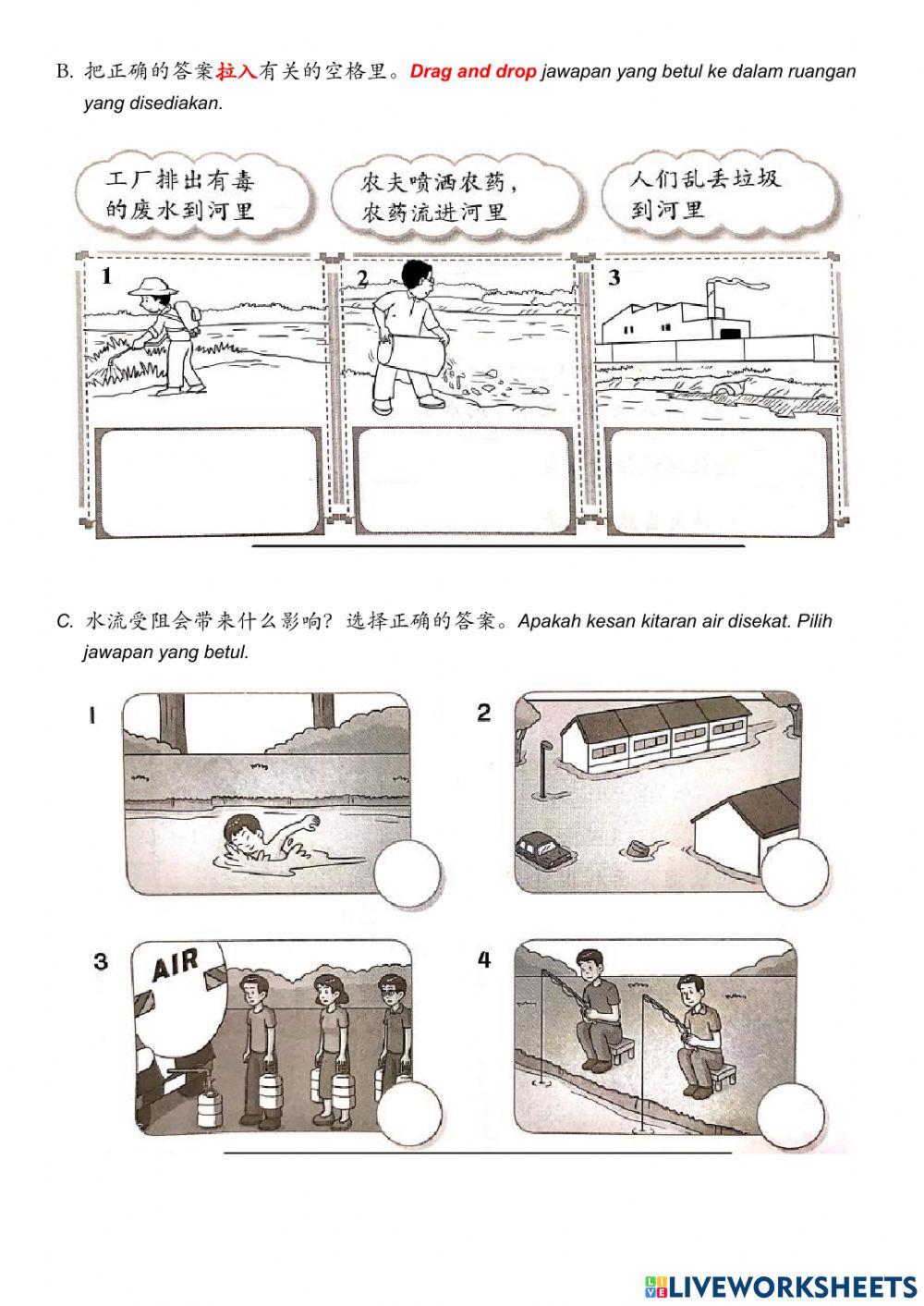 B. 把正确的答案拉入有关的空格里。Drag and drop jawapan yang betul ke dalam ruangan yang disediakan.

工厂排出有毒的废水到河里

农夫喷洒农药，农药流进河里

人们乱丢垃圾到河里

1

2

3

C. 水流受阻会带来什么影响？选择正确的答案。Apakah kesan kitaran air disekat. Pilih jawapan yang betul.

1

2

3

AIR

4

LIVEWORKSHEETS