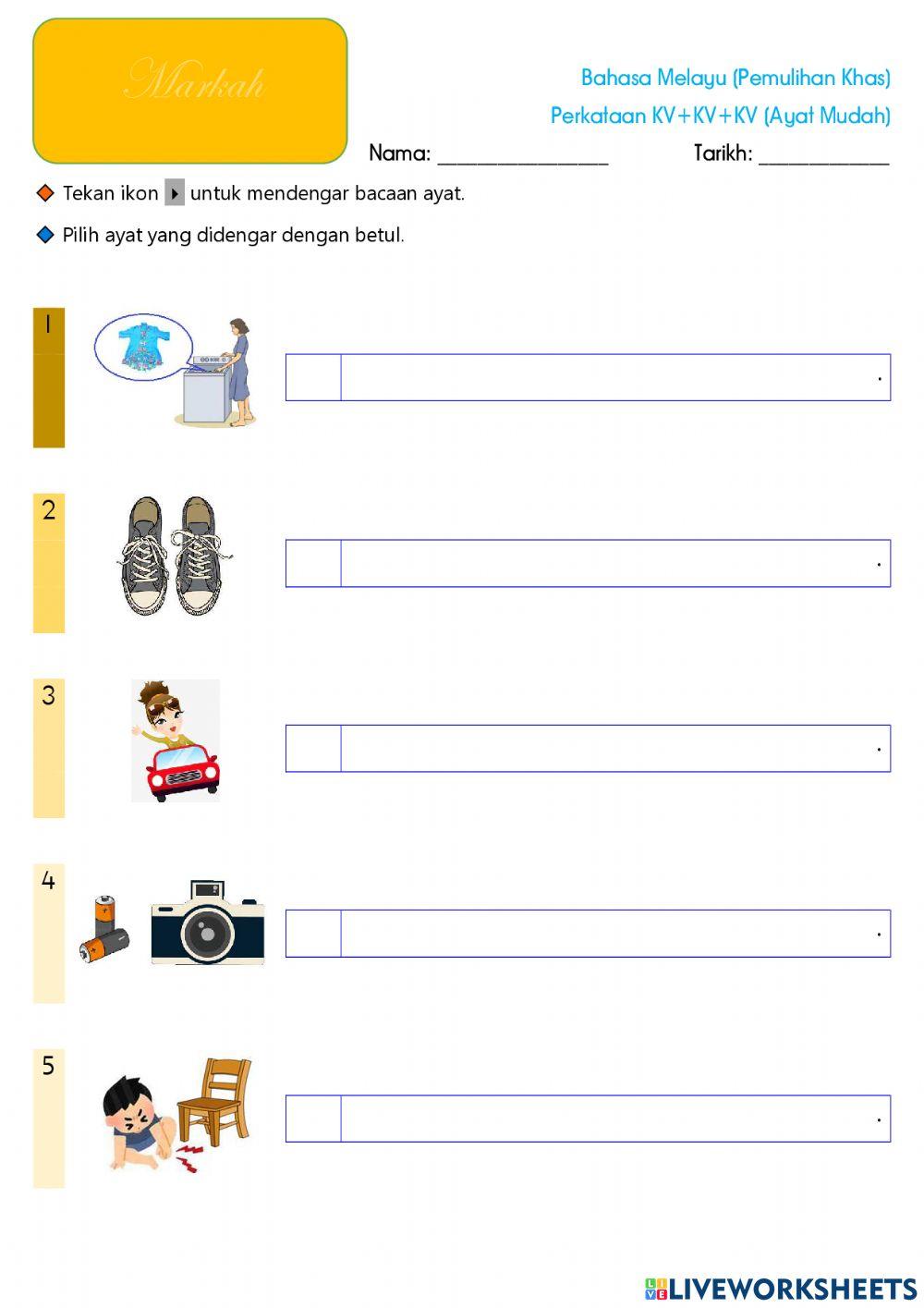 Markah

Bahasa Melayu (Pemulihan Khas)

Perkataan KV+KV+KV (Ayat Mudah)

Nama: ________________ Tarikh: ____________

Tekan ikon untuk mendengar bacaan ayat.

Pilih ayat yang didengar dengan betul.

1

.

2

.

3

.

4

.

5

.

LIVEWORKSHEETS