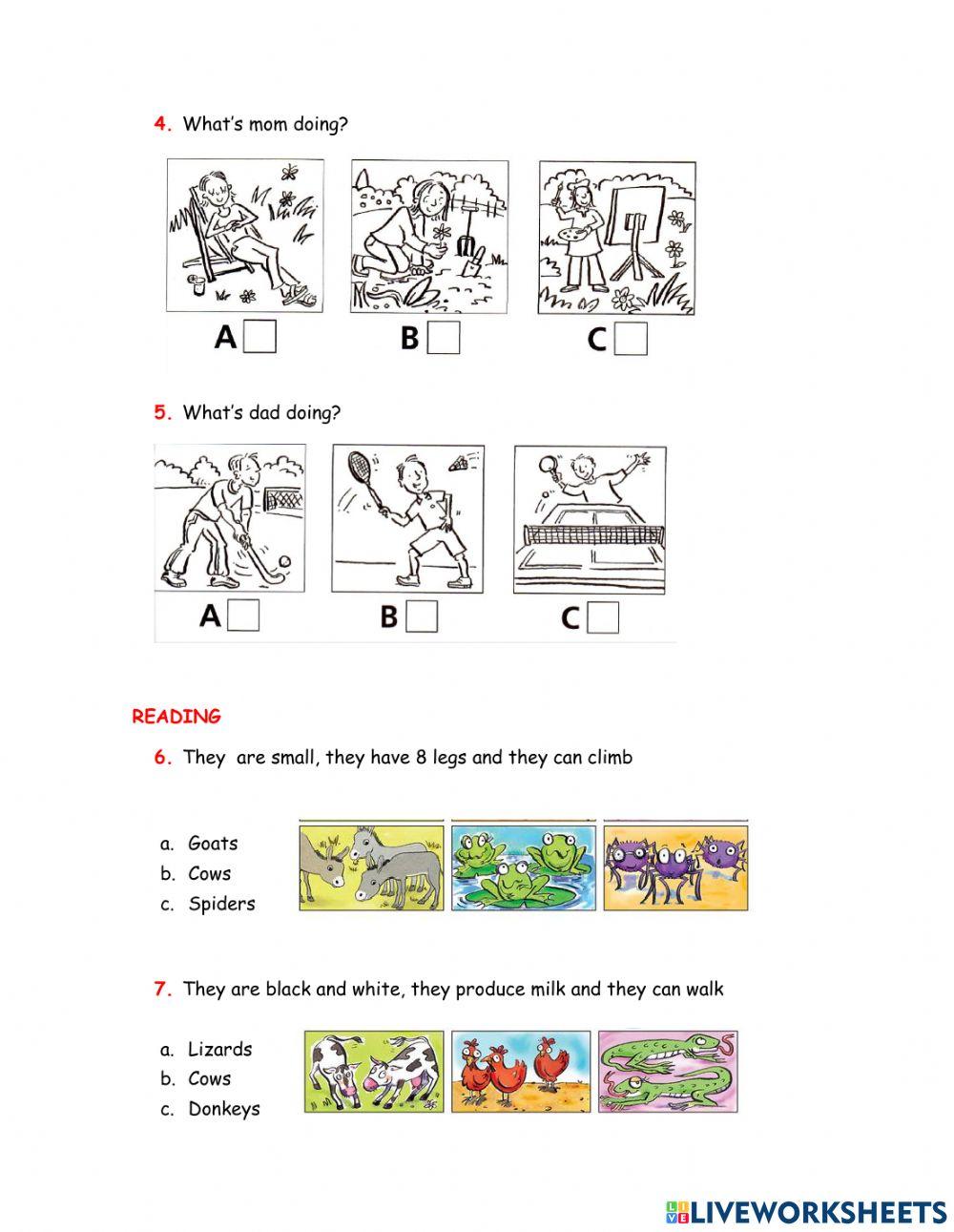 4. What's mom doing?

A B C

5. What's dad doing?

A B C

READING

6. They are small, they have 8 legs and they can climb

a. Goats
b. Cows
c. Spiders

7. They are black and white, they produce milk and they can walk

a. Lizards
b. Cows
c. Donkeys

LIVEWORKSHEETS