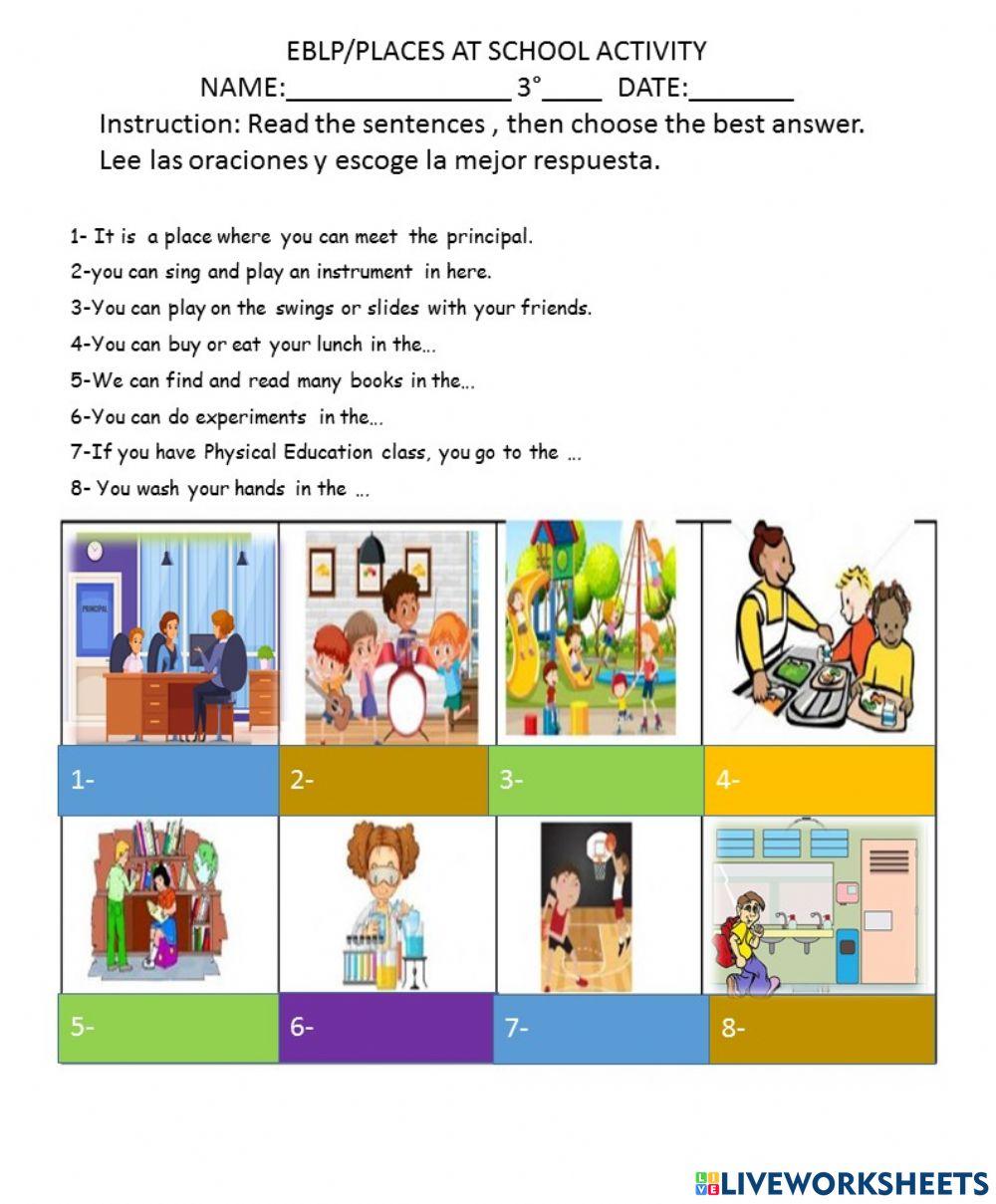 EBLP/PLACES AT SCHOOL ACTIVITY
NAME:________________ 3°____ DATE:_______

Instruction: Read the sentences , then choose the best answer.
Lee las oraciones y escoge la mejor respuesta.

1- It is a place where you can meet the principal.
2-you can sing and play an instrument in here.
3-You can play on the swings or slides with your friends.
4-You can buy or eat your lunch in the...
5-We can find and read many books in the...
6-You can do experiments in the...
7-If you have Physical Education class, you go to the ...
8- You wash your hands in the ...

PRINCIPAL

| 1- | 2- | 3- | 4- |
|---|---|---|---|
| 5- | 6- | 7- | 8- |

LIVEWORKSHEETS