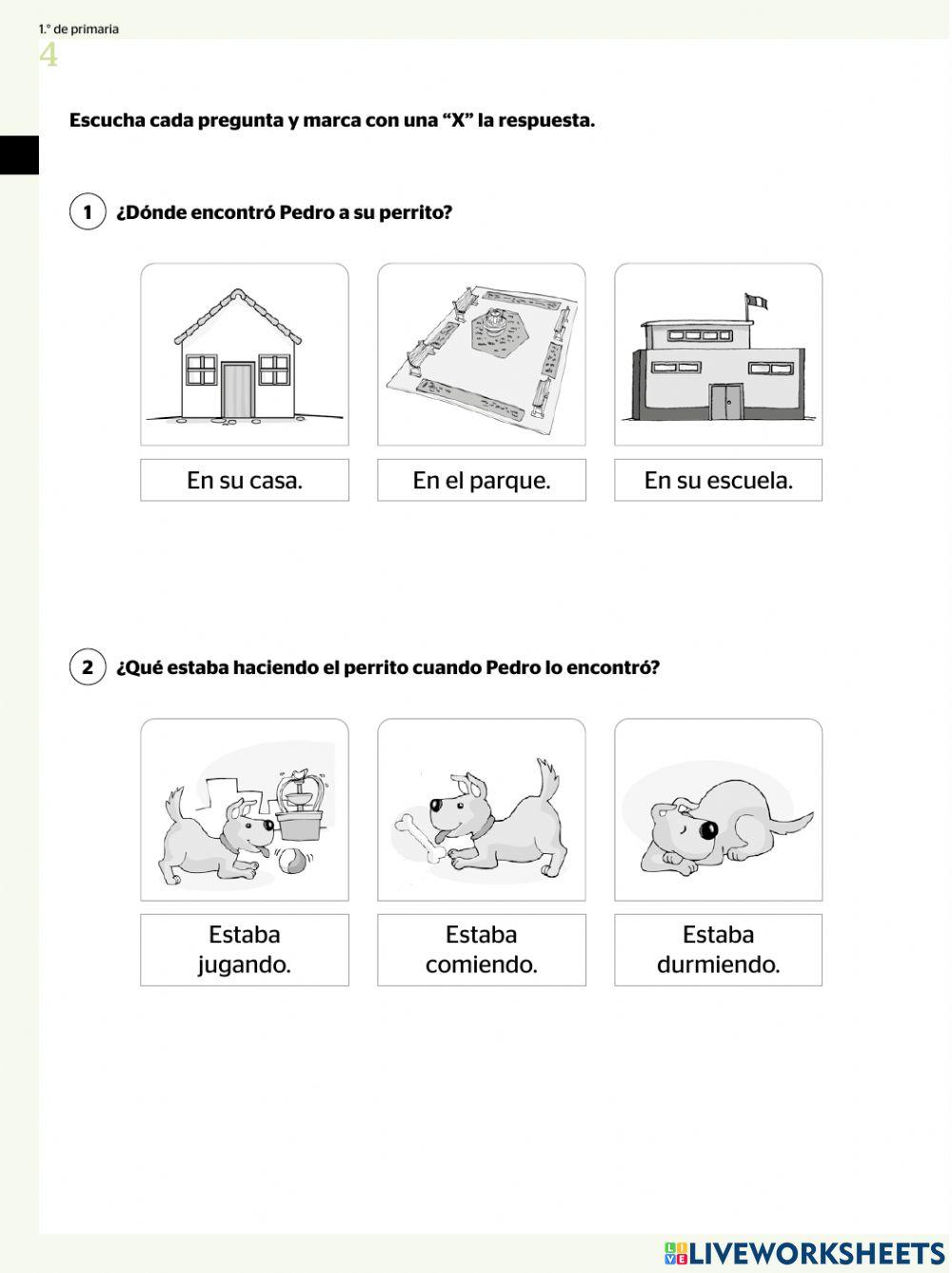 1.° de primaria
4

Escucha cada pregunta y marca con una “X” la respuesta.

1 ¿Dónde encontró Pedro a su perrito?

En su casa.

En el parque.

En su escuela.

2 ¿Qué estaba haciendo el perrito cuando Pedro lo encontró?

Estaba jugando.

Estaba comiendo.

Estaba durmiendo.

LIVEWORKSHEETS