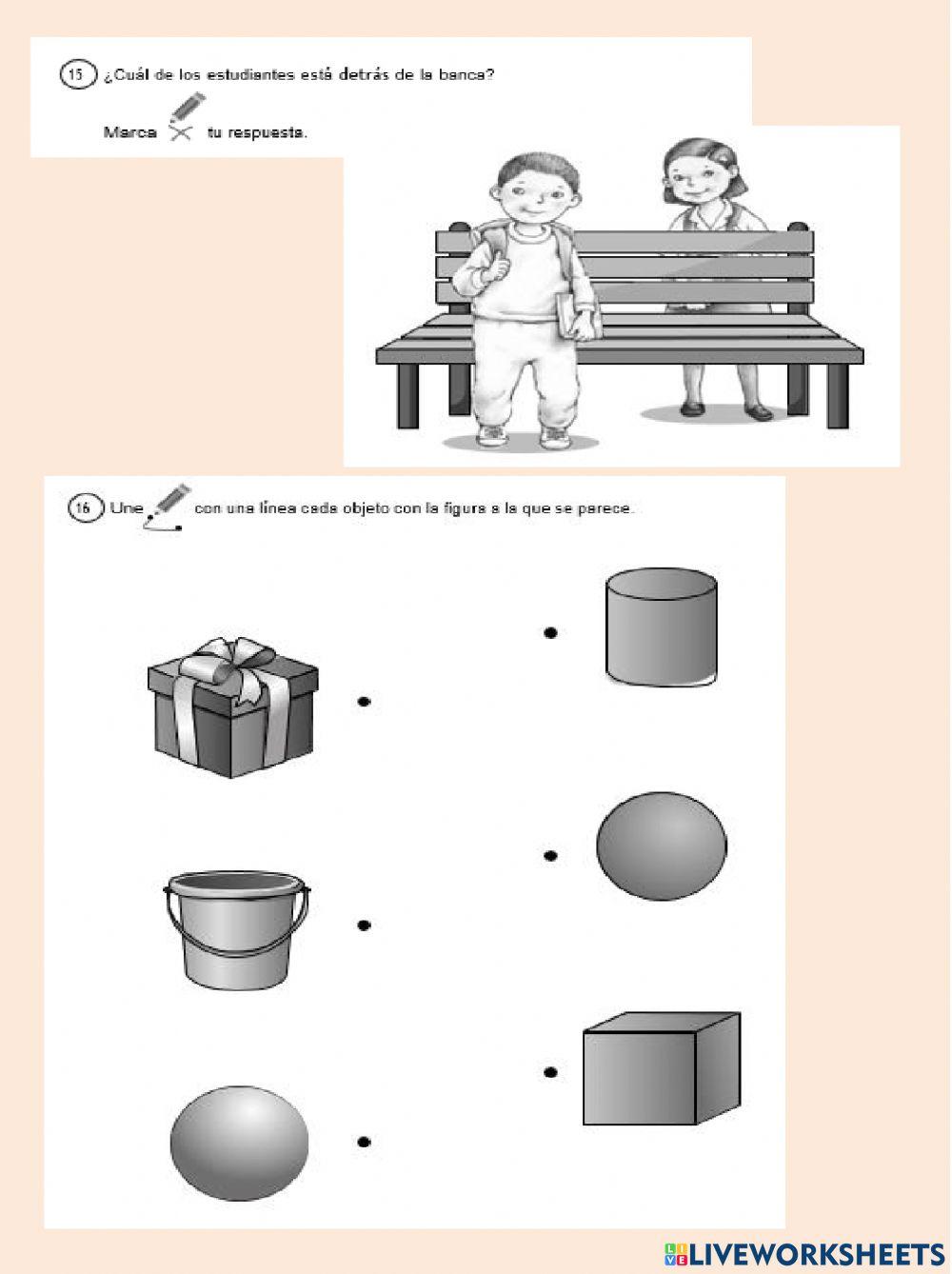 15 ¿Cuál de los estudiantes está detrás de la banca?

Marca tu respuesta.

16 Une con una línea cada objeto con la figura a la que se parece.

LIVEWORKSHEETS