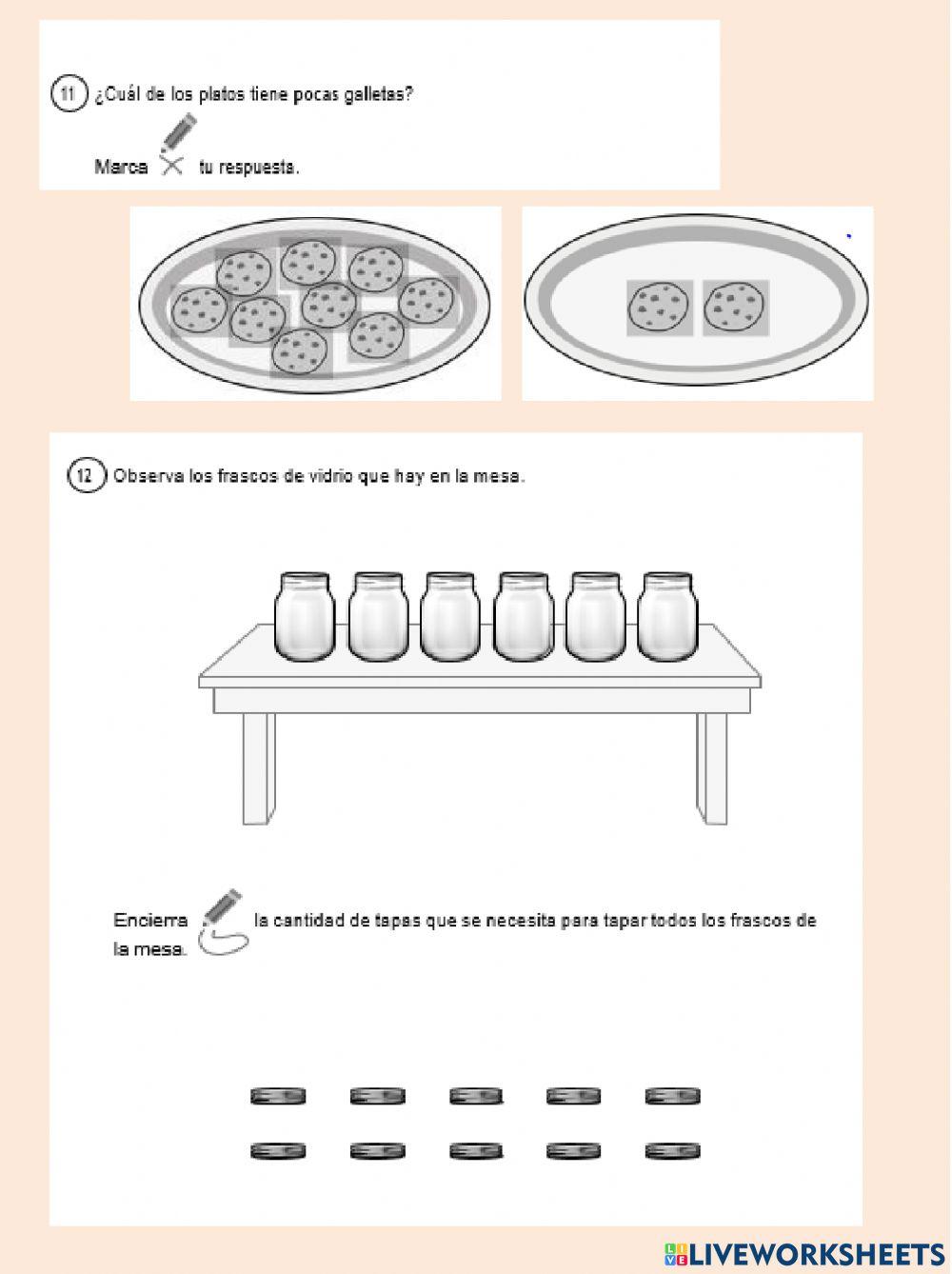 11 ¿Cuál de los platos tiene pocas galletas?

Marca tu respuesta.

12 Observa los frascos de vidrio que hay en la mesa.

Encierra la cantidad de tapas que se necesita para tapar todos los frascos de la mesa.

LIVEWORKSHEETS