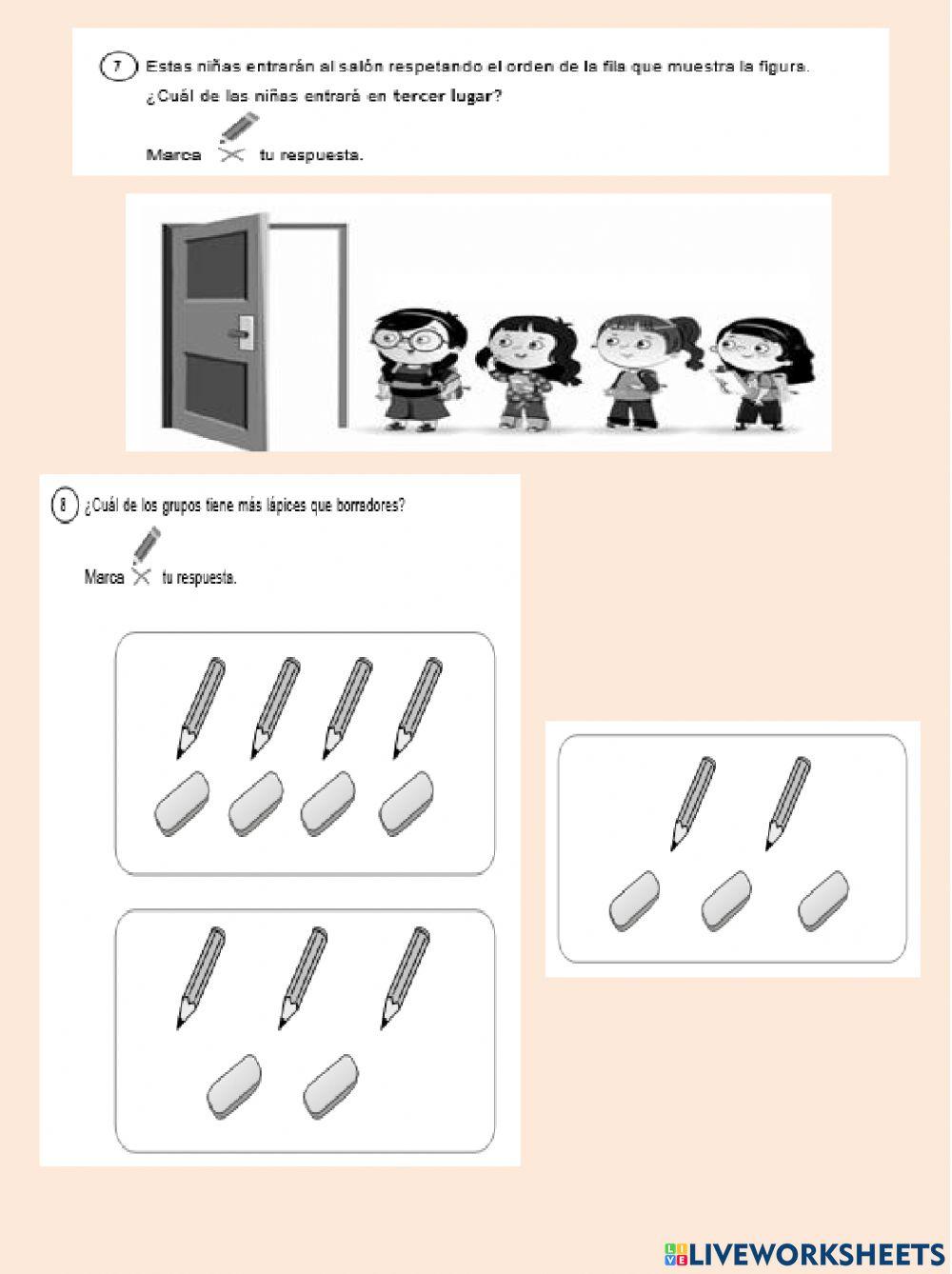 7 Estas niñas entrarán al salón respetando el orden de la fila que muestra la figura.
¿Cuál de las niñas entrará en tercer lugar?
Marca tu respuesta.

8 ¿Cuál de los grupos tiene más lápices que borradores?
Marca tu respuesta.

LIVEWORKSHEETS