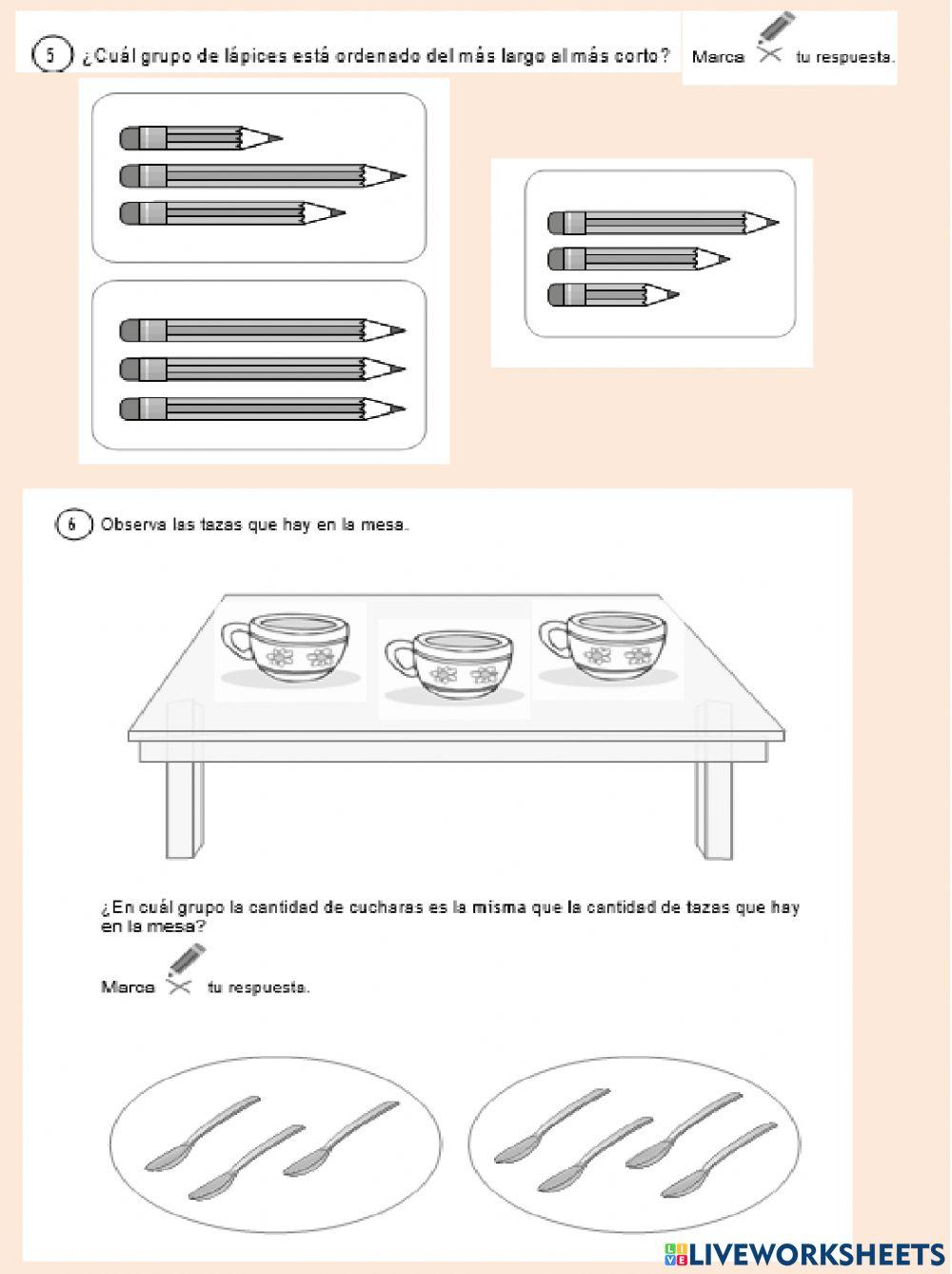 5 ¿Cuál grupo de lápices está ordenado del más largo al más corto? Marca tu respuesta.

6 Observa las tazas que hay en la mesa.

¿En cuál grupo la cantidad de cucharas es la misma que la cantidad de tazas que hay en la mesa?

Marca tu respuesta.

LIVEWORKSHEETS