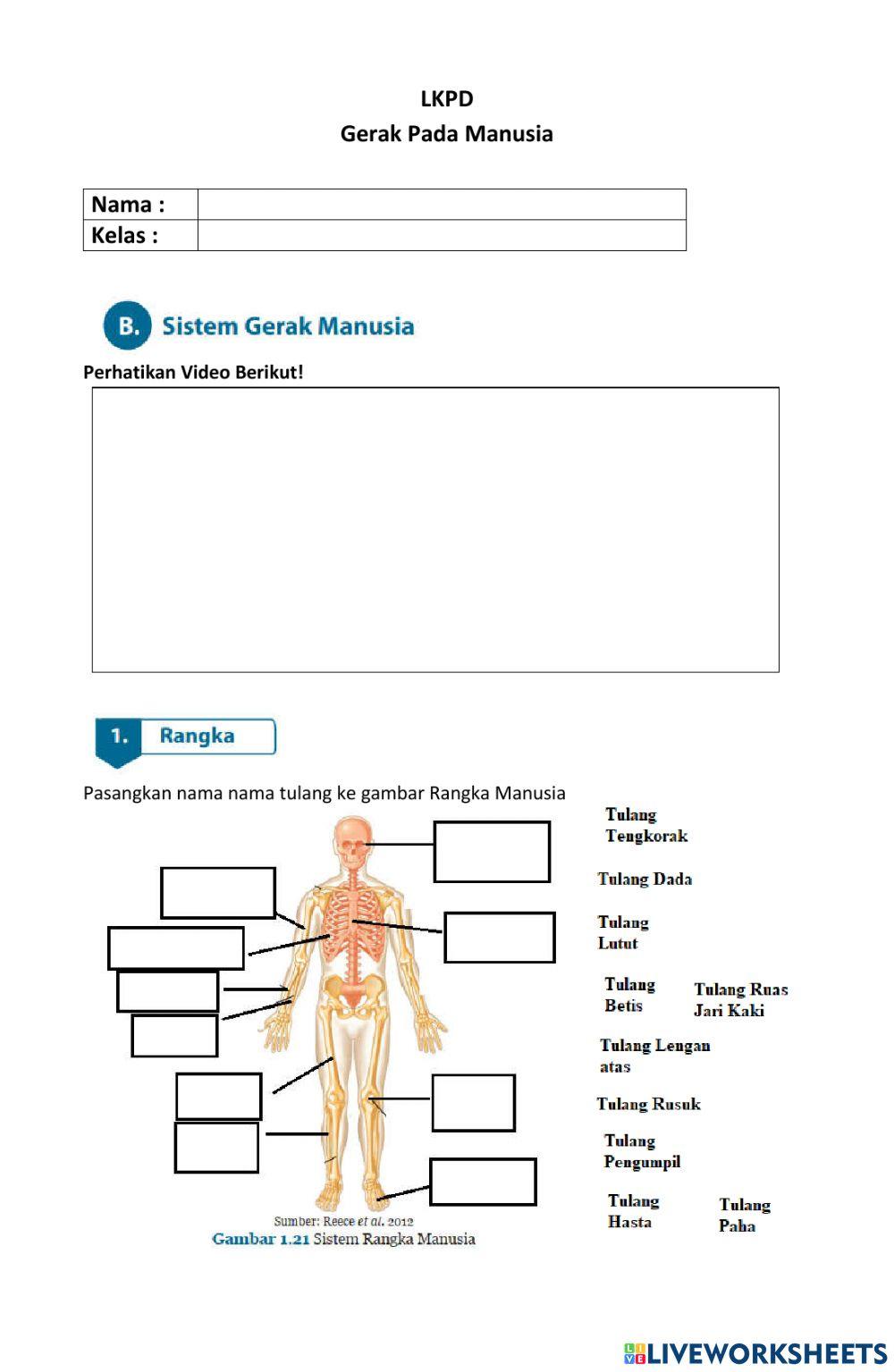 LKPD
Gerak Pada Manusia

| Nama : | |
|---|---|
| Kelas : | |

B. Sistem Gerak Manusia

Perhatikan Video Berikut!

1. Rangka

Pasangkan nama nama tulang ke gambar Rangka Manusia

Sumber: Reece et al. 2012
Gambar 1.21 Sistem Rangka Manusia

Tulang Tengkorak

Tulang Dada

Tulang Lutut

Tulang Betis

Tulang Ruas Jari Kaki

Tulang Lengan atas

Tulang Rusuk

Tulang Pengumpil

Tulang Hasta

Tulang Paha

LIVEWORKSHEETS