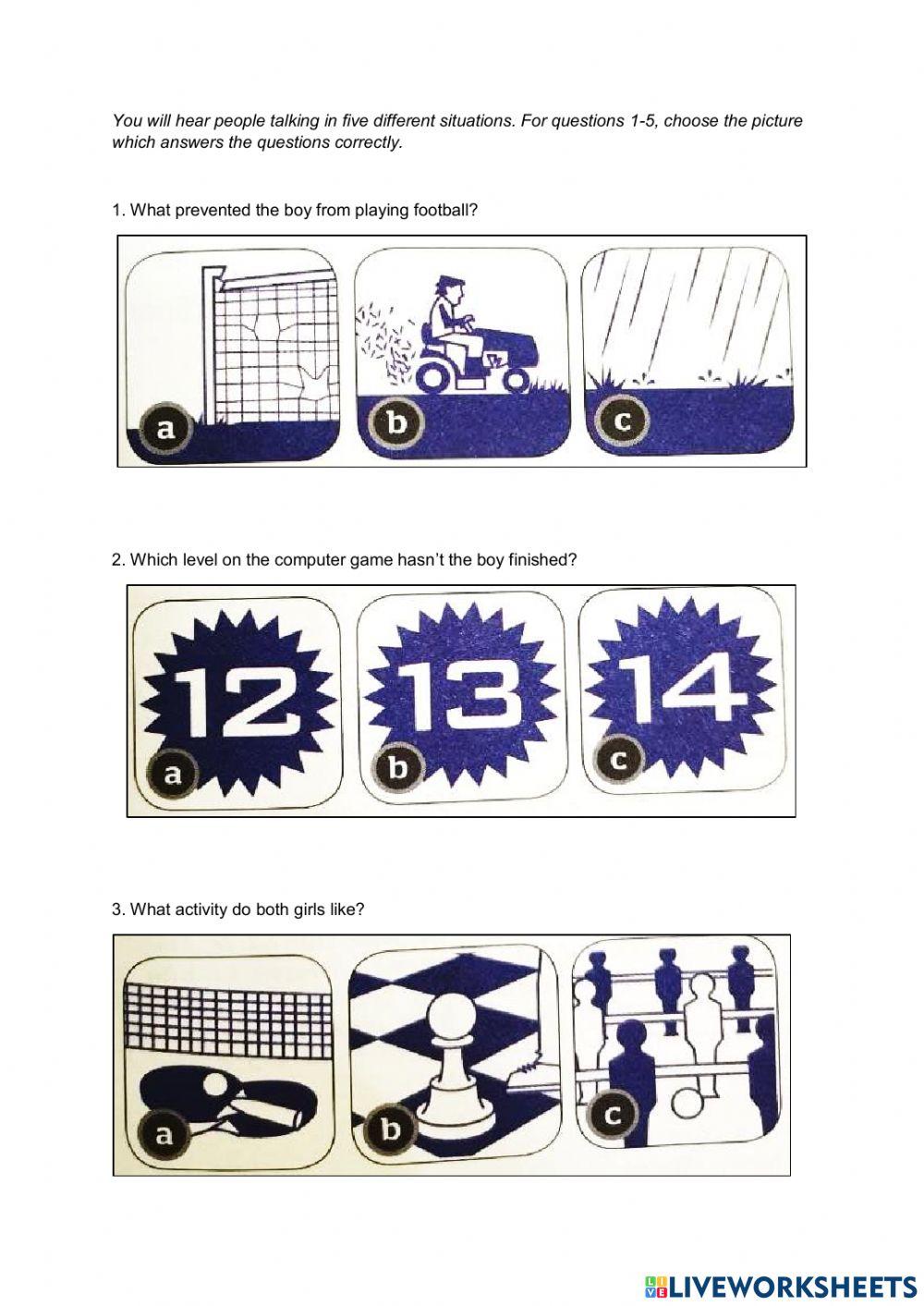 You will hear people talking in five different situations. For questions 1-5, choose the picture which answers the questions correctly.

1. What prevented the boy from playing football?

a b c

2. Which level on the computer game hasn't the boy finished?

12 a 13 b 14 c

3. What activity do both girls like?

a b c

LIVEWORKSHEETS