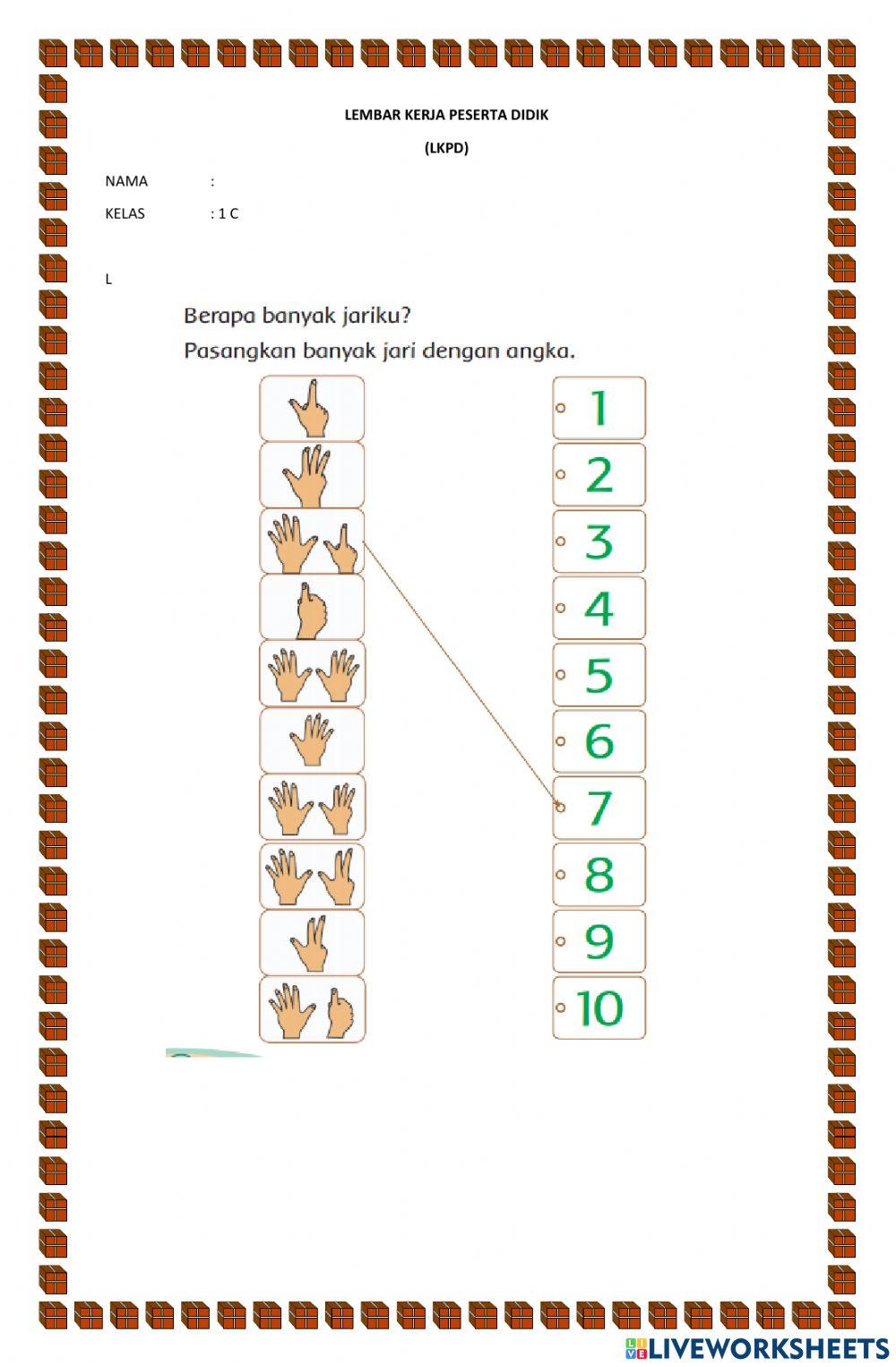 LEMBAR KERJA PESERTA DIDIK

(LKPD)

NAMA :

KELAS : 1 C

L

Berapa banyak jariku?

Pasangkan banyak jari dengan angka.

1

2

3

4

5

6

7

8

9

10

LIVEWORKSHEETS