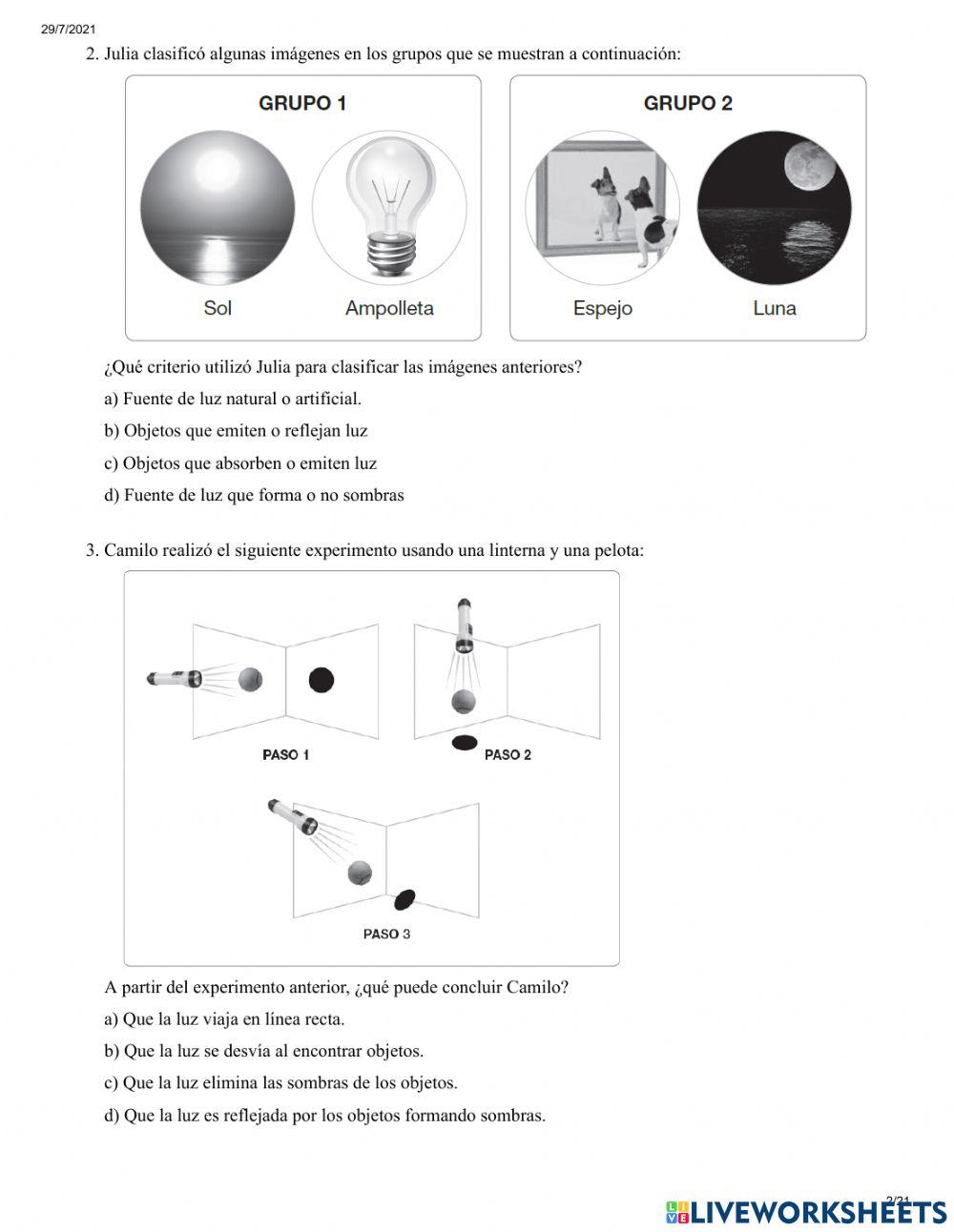 29/7/2021

2. Julia clasificó algunas imágenes en los grupos que se muestran a continuación:

GRUPO 1

Sol

Ampolleta

GRUPO 2

Espejo

Luna

¿Qué criterio utilizó Julia para clasificar las imágenes anteriores?

a) Fuente de luz natural o artificial.

b) Objetos que emiten o reflejan luz

c) Objetos que absorben o emiten luz

d) Fuente de luz que forma o no sombras

3. Camilo realizó el siguiente experimento usando una linterna y una pelota:

PASO 1

PASO 2

PASO 3

A partir del experimento anterior, ¿qué puede concluir Camilo?

a) Que la luz viaja en línea recta.

b) Que la luz se desvía al encontrar objetos.

c) Que la luz elimina las sombras de los objetos.

d) Que la luz es reflejada por los objetos formando sombras.

2/21

LIVEWORKSHEETS