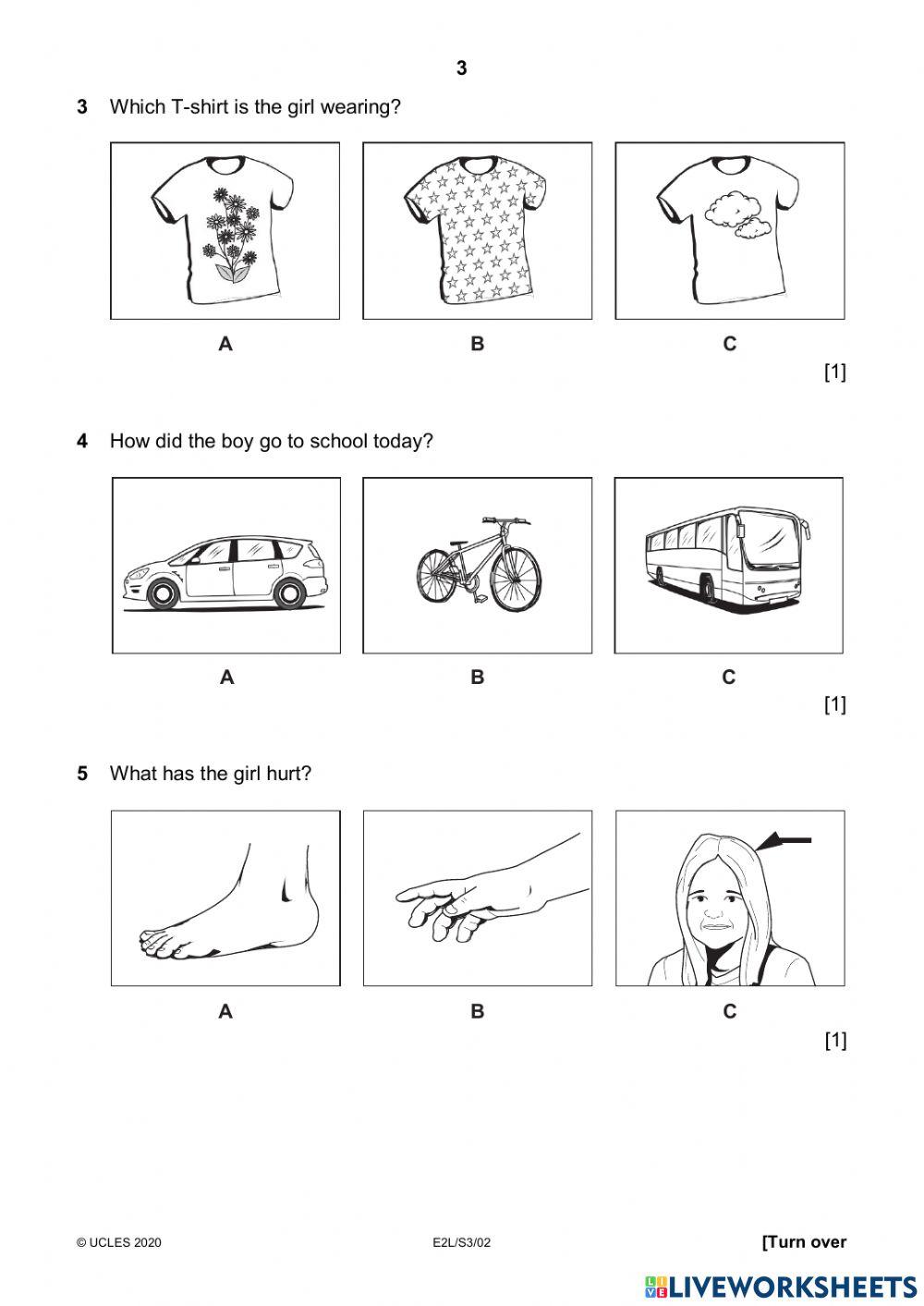 3

3 Which T-shirt is the girl wearing?

A B C

[1]

4 How did the boy go to school today?

A B C

[1]

5 What has the girl hurt?

A B C

[1]

© UCLES 2020 E2L/S3/02 [Turn over

LIVEWORKSHEETS