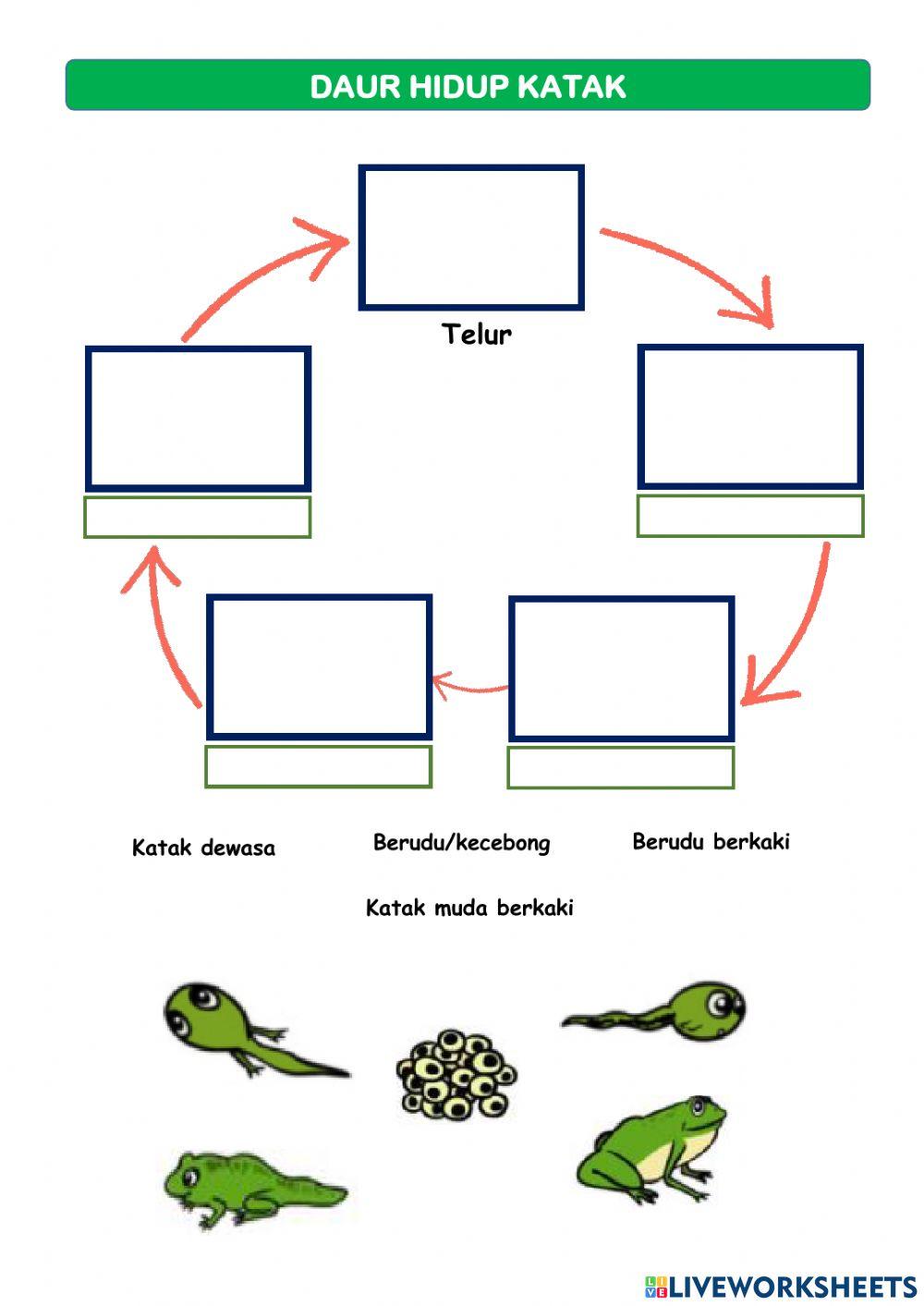 DAUR HIDUP KATAK

Telur

Katak dewasa

Berudu/kecebong

Berudu berkaki

Katak muda berkaki

LIVEWORKSHEETS