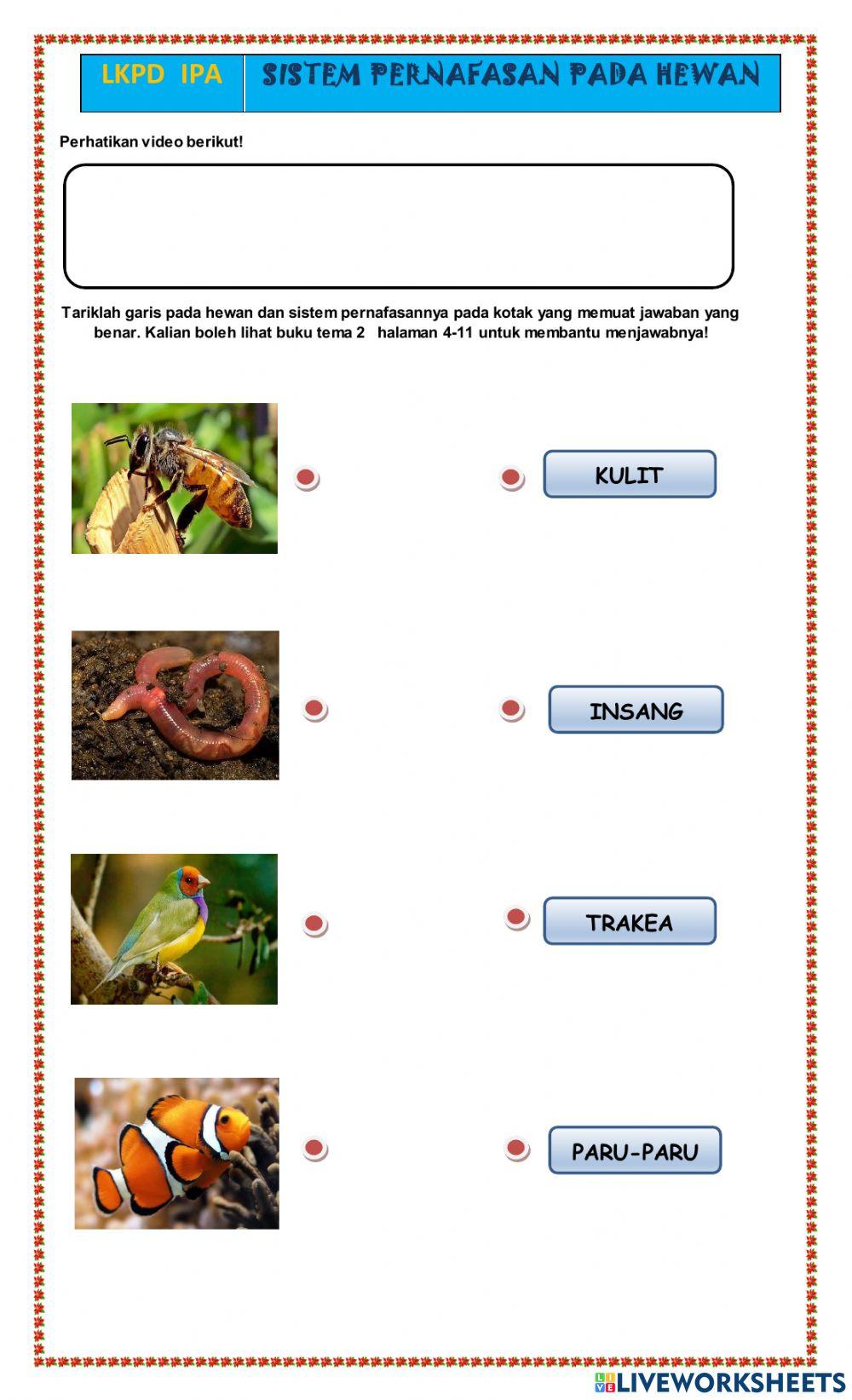 LKPD IPA

SISTEM PERNAFASAN PADA HEWAN

Perhatikan video berikut!

Tariklah garis pada hewan dan sistem pernafasannya pada kotak yang memuat jawaban yang benar. Kalian boleh lihat buku tema 2 halaman 4-11 untuk membantu menjawabnya!

KULIT

INSANG

TRAKEA

PARU-PARU

LIVEWORKSHEETS