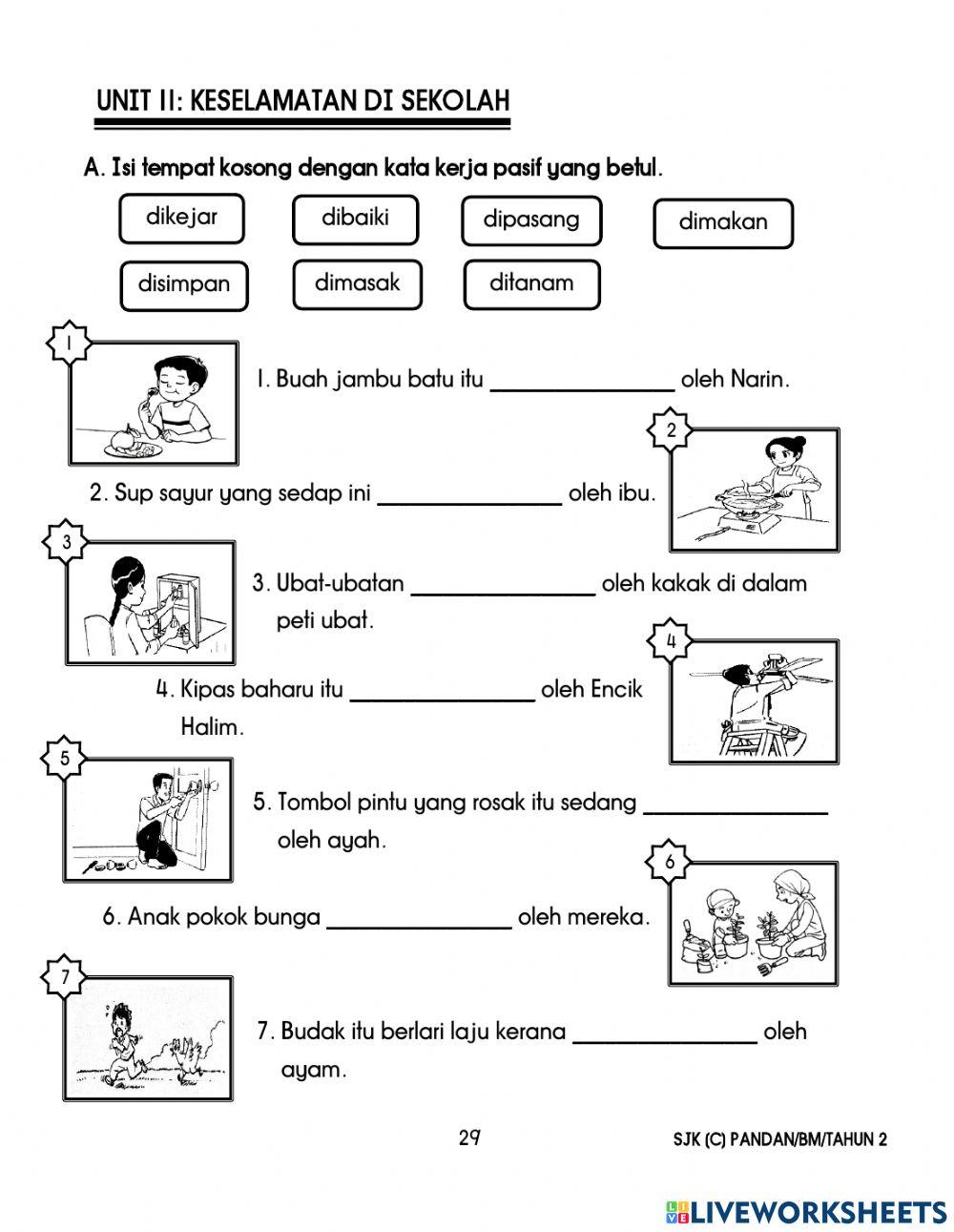 UNIT 11: KESELAMATAN DI SEKOLAH

A. Isi tempat kosong dengan kata kerja pasif yang betul.

dikejar dibaiki dipasang dimakan

disimpan dimasak ditanam

1

1. Buah jambu batu itu ________________ oleh Narin.

2

2. Sup sayur yang sedap ini ________________ oleh ibu.

3

3. Ubat-ubatan ________________ oleh kakak di dalam peti ubat.

4

4. Kipas baharu itu ________________ oleh Encik Halim.

5

5. Tombol pintu yang rosak itu sedang ________________ oleh ayah.

6

6. Anak pokok bunga ________________ oleh mereka.

7

7. Budak itu berlari laju kerana ________________ oleh ayam.

29

SJK (C) PANDAN/BM/TAHUN 2

LIVEWORKSHEETS