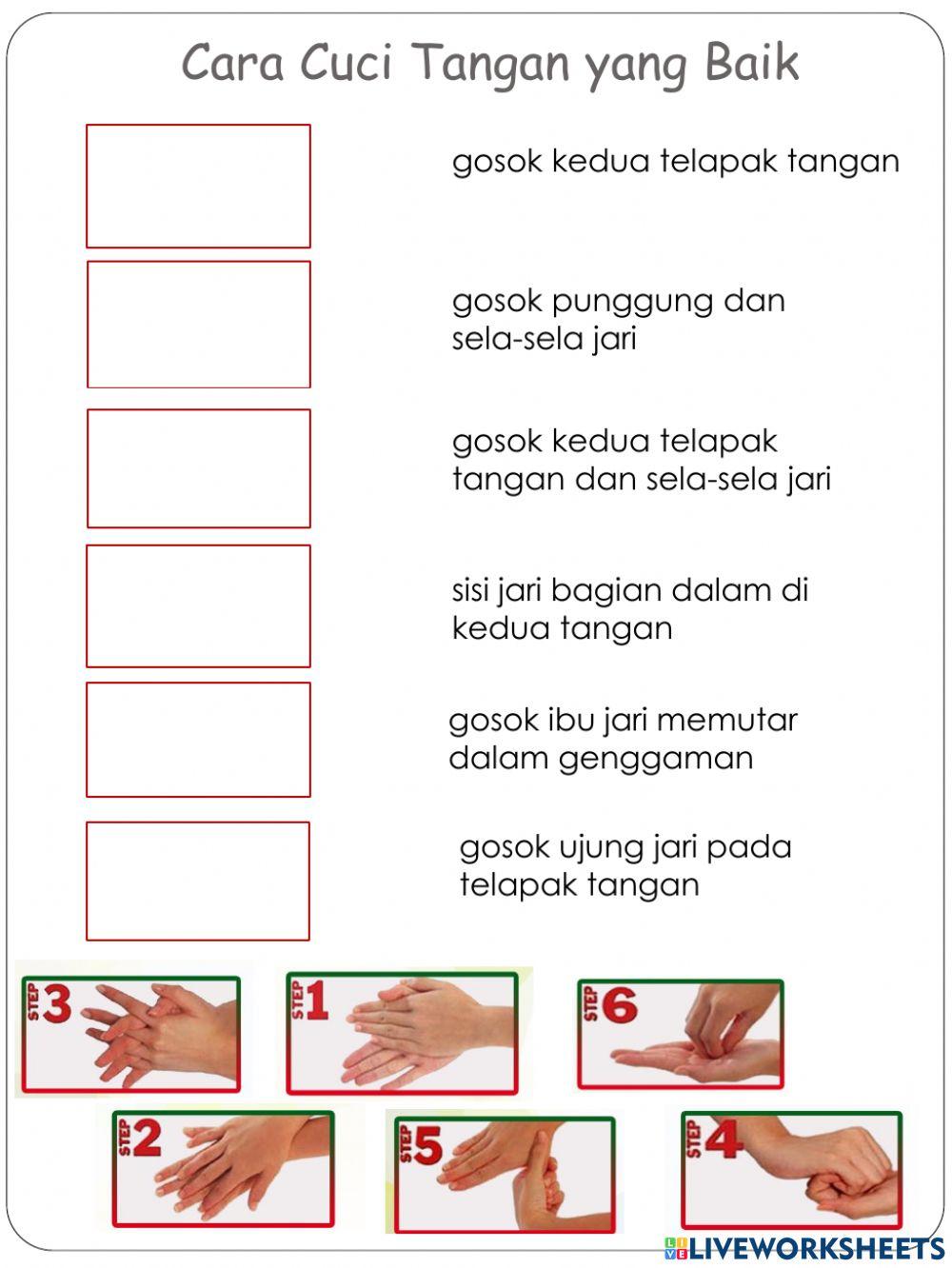 Cara Cuci Tangan yang Baik

gosok kedua telapak tangan

gosok punggung dan sela-sela jari

gosok kedua telapak tangan dan sela-sela jari

sisi jari bagian dalam di kedua tangan

gosok ibu jari memutar dalam genggaman

gosok ujung jari pada telapak tangan

STEP 3

STEP 1

STEP 6

STEP 2

STEP 5

STEP 4

LIVEWORKSHEETS