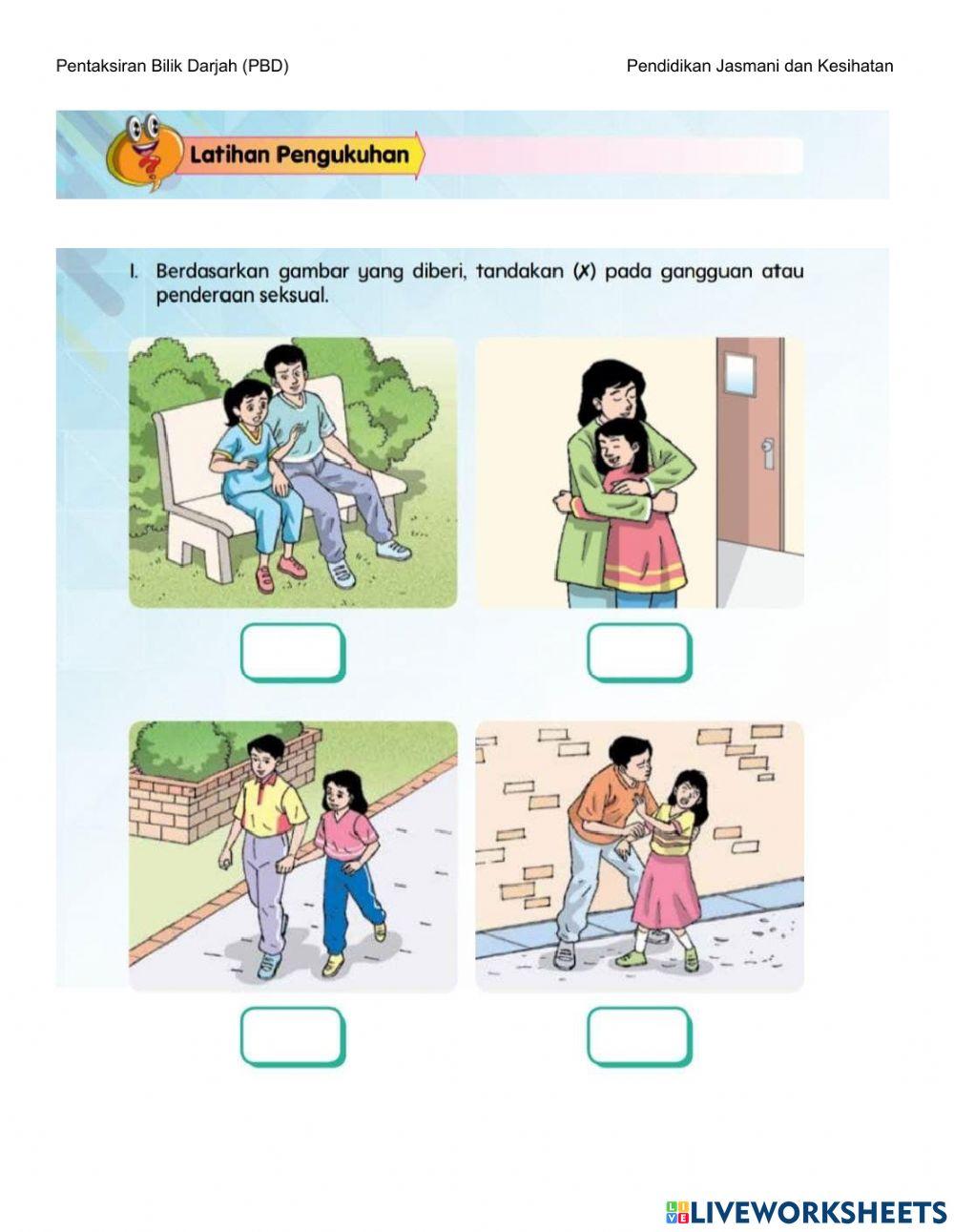 Pentaksiran Bilik Darjah (PBD)

Pendidikan Jasmani dan Kesihatan

Latihan Pengukuhan

1. Berdasarkan gambar yang diberi, tandakan (✗) pada gangguan atau penderaan seksual.

LIVEWORKSHEETS