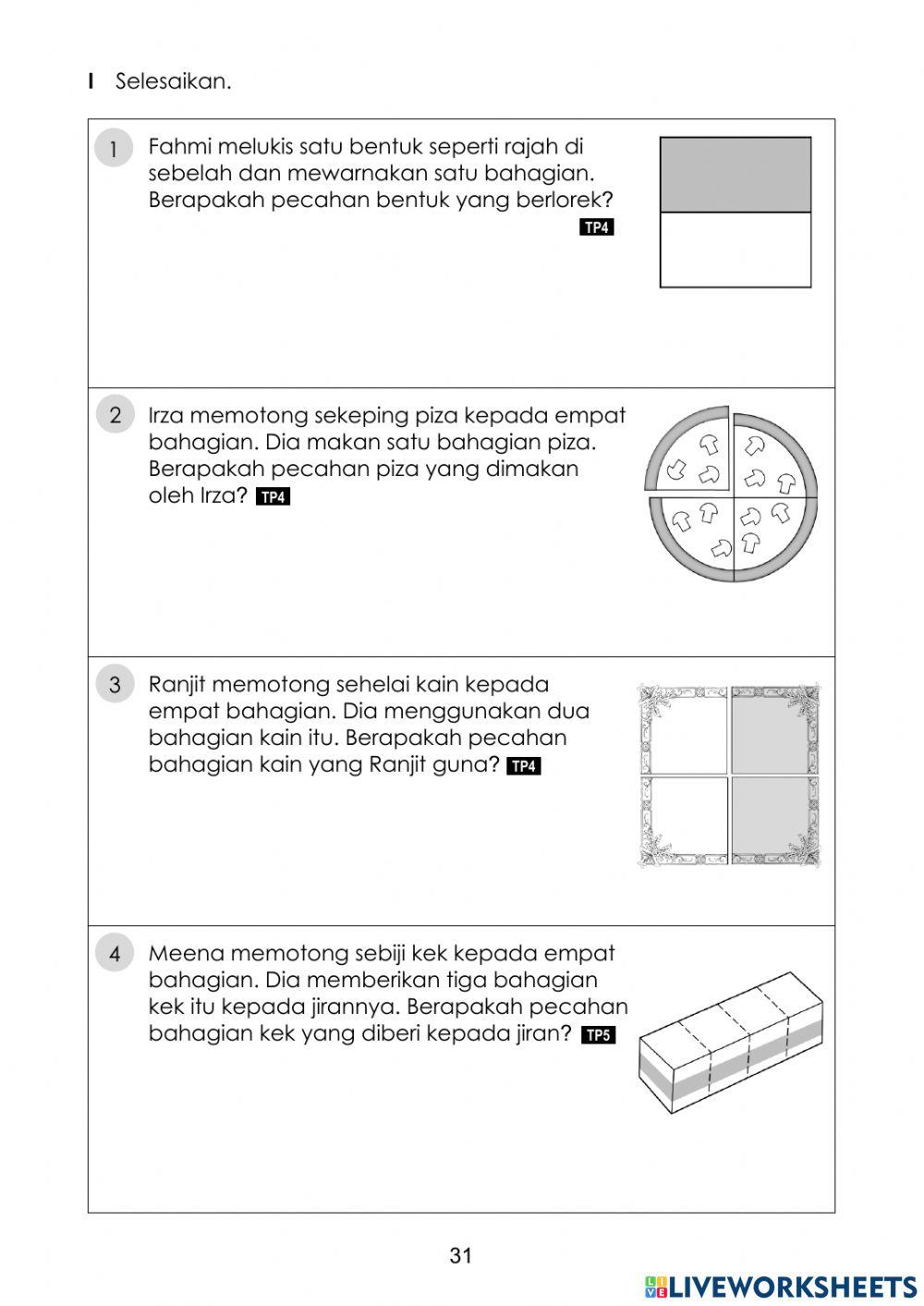 I Selesaikan.

1 Fahmi melukis satu bentuk seperti rajah di sebelah dan mewarnakan satu bahagian. Berapakah pecahan bentuk yang berlorek? TP4

2 Irza memotong sekeping piza kepada empat bahagian. Dia makan satu bahagian piza. Berapakah pecahan piza yang dimakan oleh Irza? TP4

3 Ranjit memotong sehelai kain kepada empat bahagian. Dia menggunakan dua bahagian kain itu. Berapakah pecahan bahagian kain yang Ranjit guna? TP4

4 Meena memotong sebiji kek kepada empat bahagian. Dia memberikan tiga bahagian kek itu kepada jirannya. Berapakah pecahan bahagian kek yang diberi kepada jiran? TP5

31

LIVEWORKSHEETS