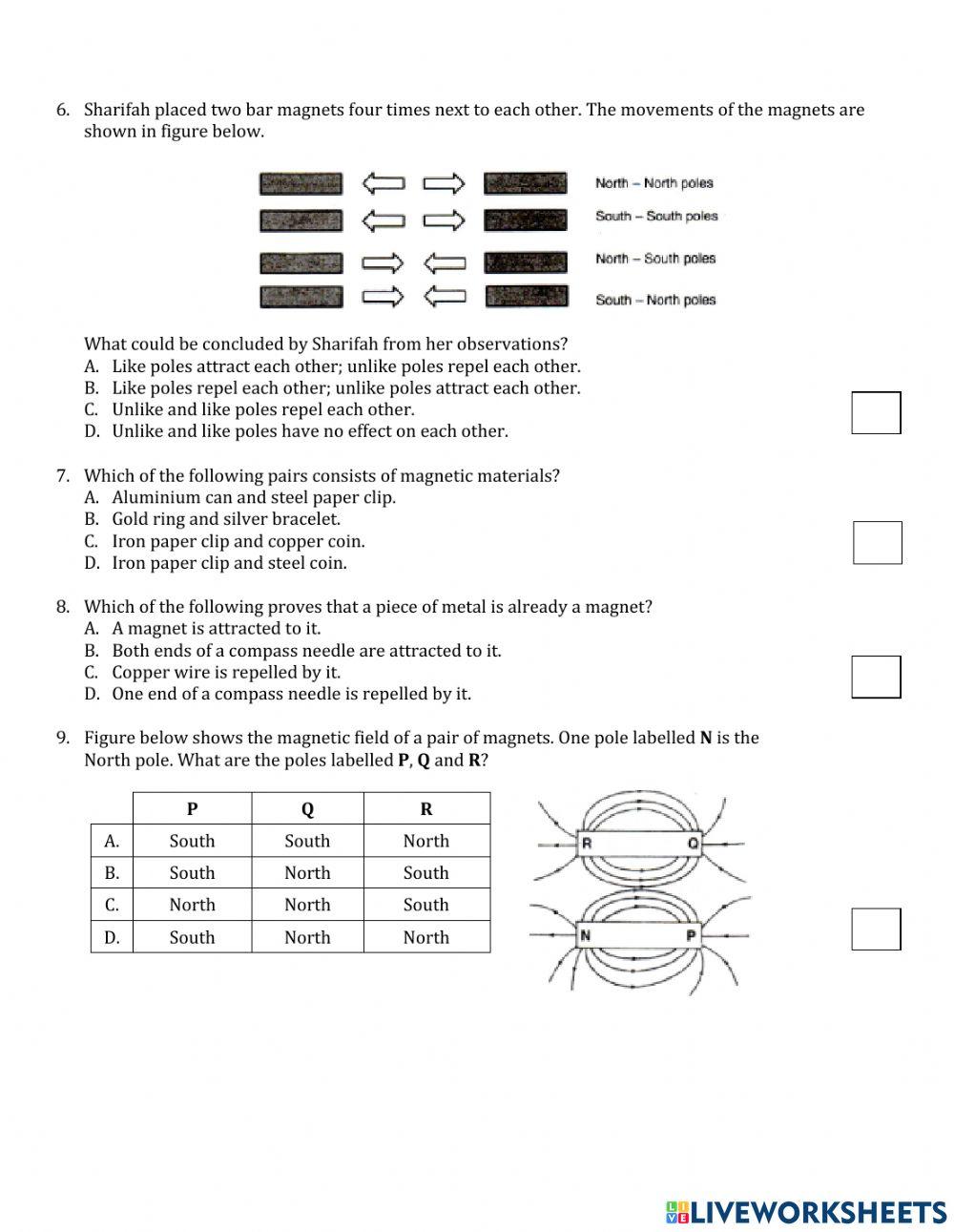 6. Sharifah placed two bar magnets four times next to each other. The movements of the magnets are shown in figure below.

North – North poles
South – South poles
North – South poles
South – North poles

What could be concluded by Sharifah from her observations?
A. Like poles attract each other; unlike poles repel each other.
B. Like poles repel each other; unlike poles attract each other.
C. Unlike and like poles repel each other.
D. Unlike and like poles have no effect on each other.

7. Which of the following pairs consists of magnetic materials?
A. Aluminium can and steel paper clip.
B. Gold ring and silver bracelet.
C. Iron paper clip and copper coin.
D. Iron paper clip and steel coin.

8. Which of the following proves that a piece of metal is already a magnet?
A. A magnet is attracted to it.
B. Both ends of a compass needle are attracted to it.
C. Copper wire is repelled by it.
D. One end of a compass needle is repelled by it.

9. Figure below shows the magnetic field of a pair of magnets. One pole labelled **N** is the North pole. What are the poles labelled **P**, **Q** and **R**?

| | P | Q | R |
|---|---|---|---|
| A. | South | South | North |
| B. | South | North | South |
| C. | North | North | South |
| D. | South | North | North |

R Q
N P

LIVEWORKSHEETS