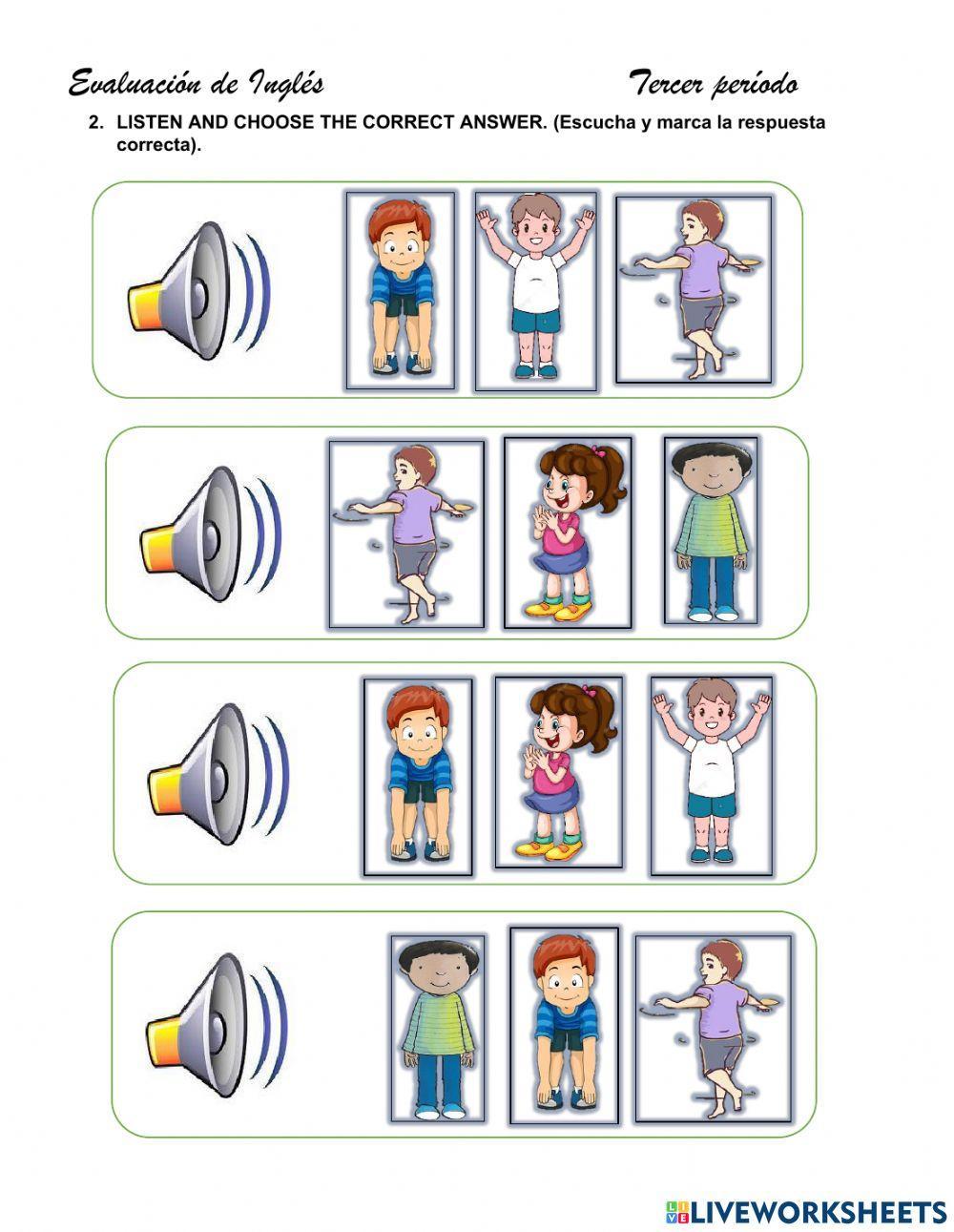 Evaluación de Inglés

Tercer período

2. LISTEN AND CHOOSE THE CORRECT ANSWER. (Escucha y marca la respuesta correcta).

LIVEWORKSHEETS