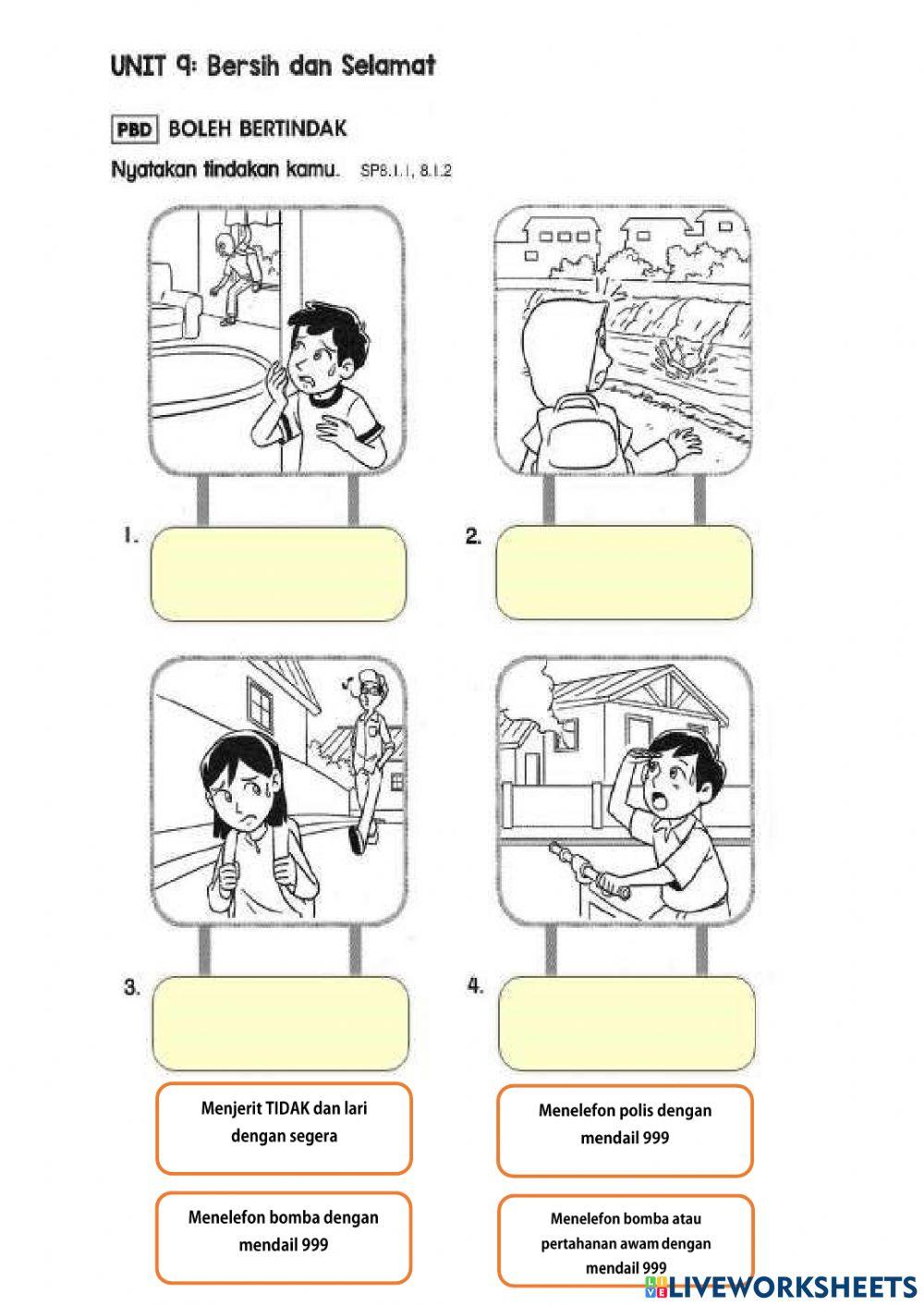 UNIT 9: Bersih dan Selamat

PBD BOLEH BERTINDAK

Nyatakan tindakan kamu. SP8.1.1, 8.1.2

1.

2.

3.

4.

Menjerit TIDAK dan lari dengan segera

Menelefon polis dengan mendail 999

Menelefon bomba dengan mendail 999

Menelefon bomba atau pertahanan awam dengan mendail 999

LIVEWORKSHEETS