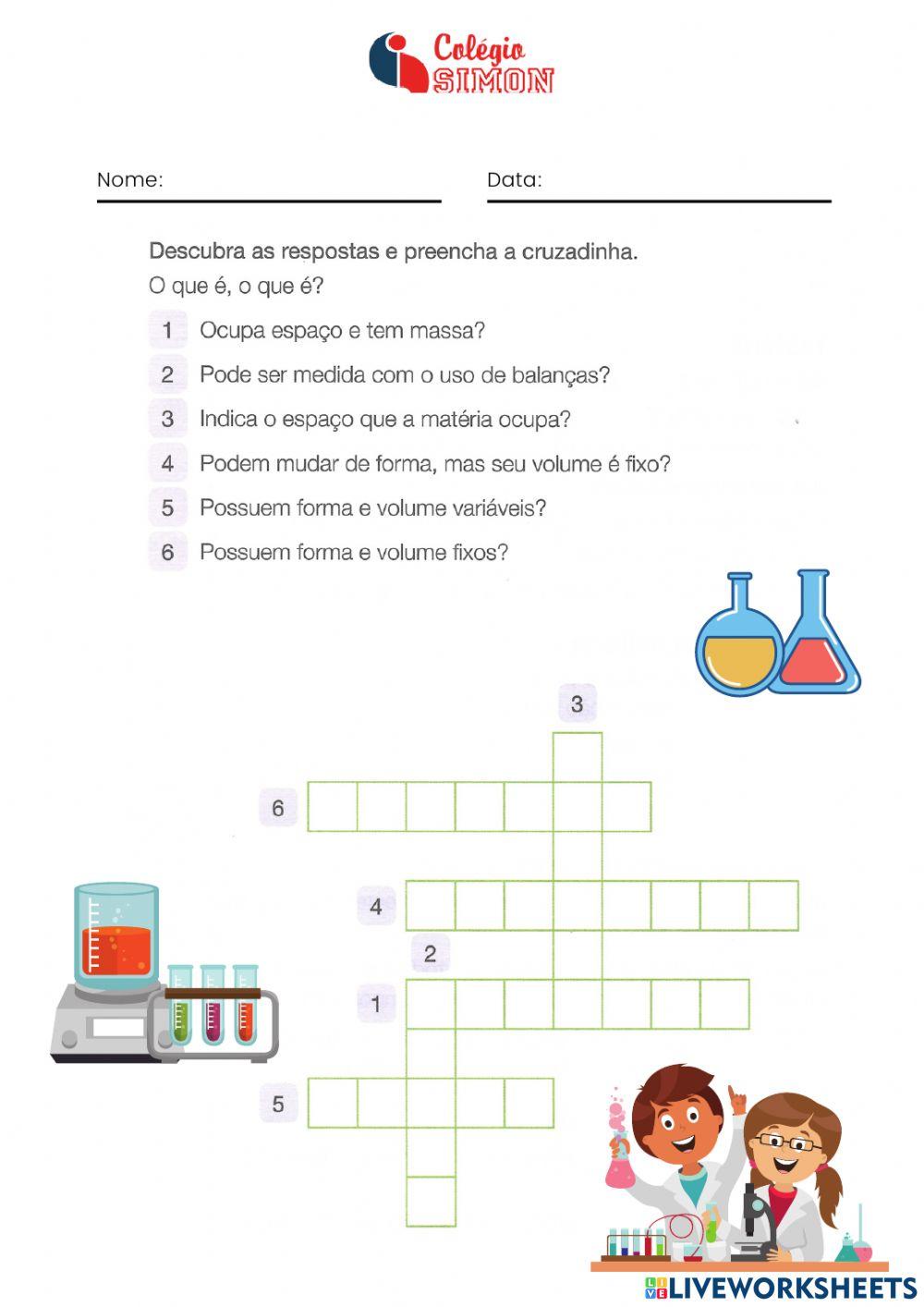 Colégio SIMON

Nome:

Data:

Descubra as respostas e preencha a cruzadinha.

O que é, o que é?

1 Ocupa espaço e tem massa?

2 Pode ser medida com o uso de balanças?

3 Indica o espaço que a matéria ocupa?

4 Podem mudar de forma, mas seu volume é fixo?

5 Possuem forma e volume variáveis?

6 Possuem forma e volume fixos?

3

6

4

2

1

5

LIVEWORKSHEETS