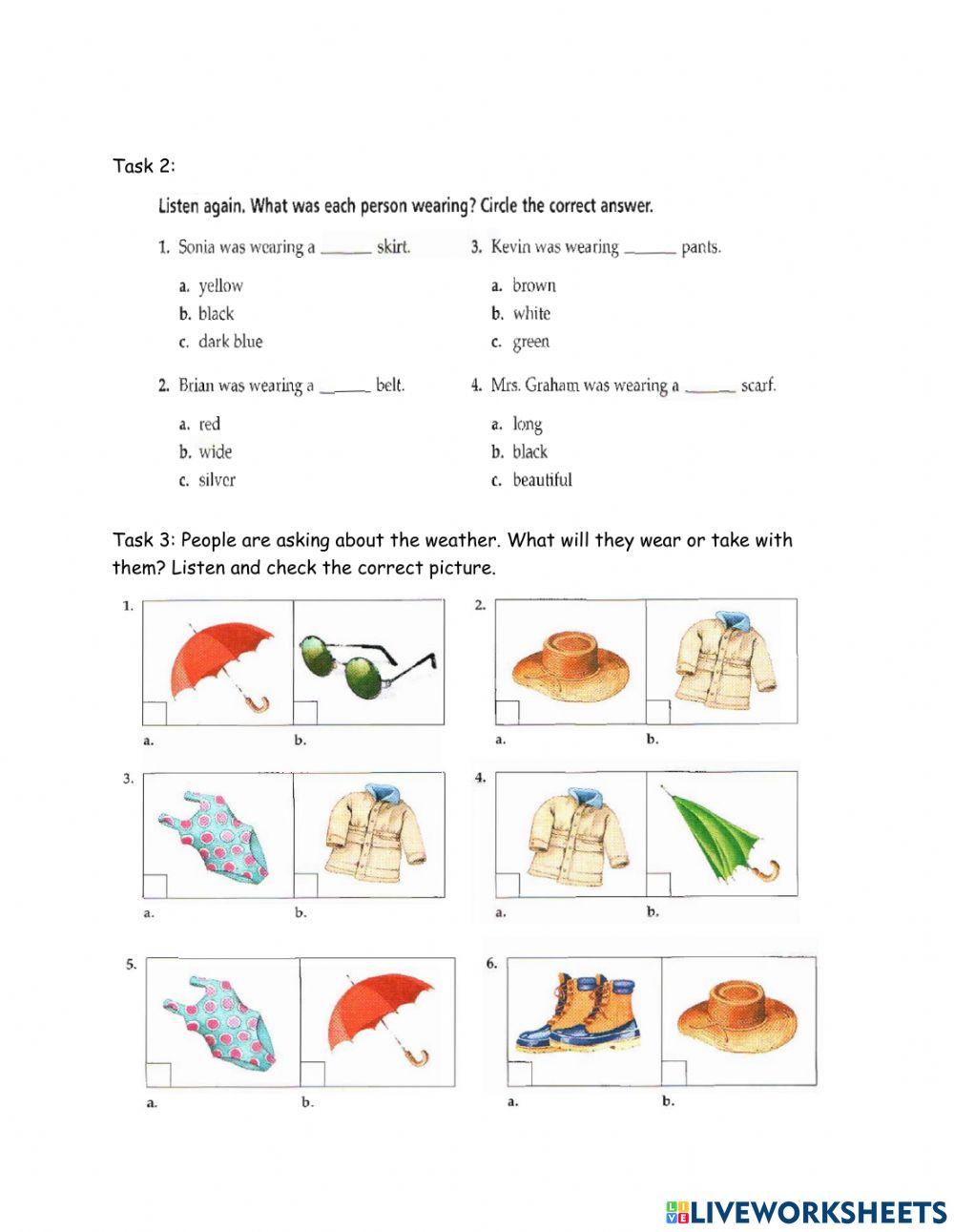 Task 2:

Listen again. What was each person wearing? Circle the correct answer.

1. Sonia was wearing a ______ skirt.

a. yellow
b. black
c. dark blue

2. Brian was wearing a ______ belt.

a. red
b. wide
c. silver

3. Kevin was wearing ______ pants.

a. brown
b. white
c. green

4. Mrs. Graham was wearing a ______ scarf.

a. long
b. black
c. beautiful

Task 3: People are asking about the weather. What will they wear or take with them? Listen and check the correct picture.

1.
a. b.

2.
a. b.

3.
a. b.

4.
a. b.

5.
a. b.

6.
a. b.

LIVEWORKSHEETS