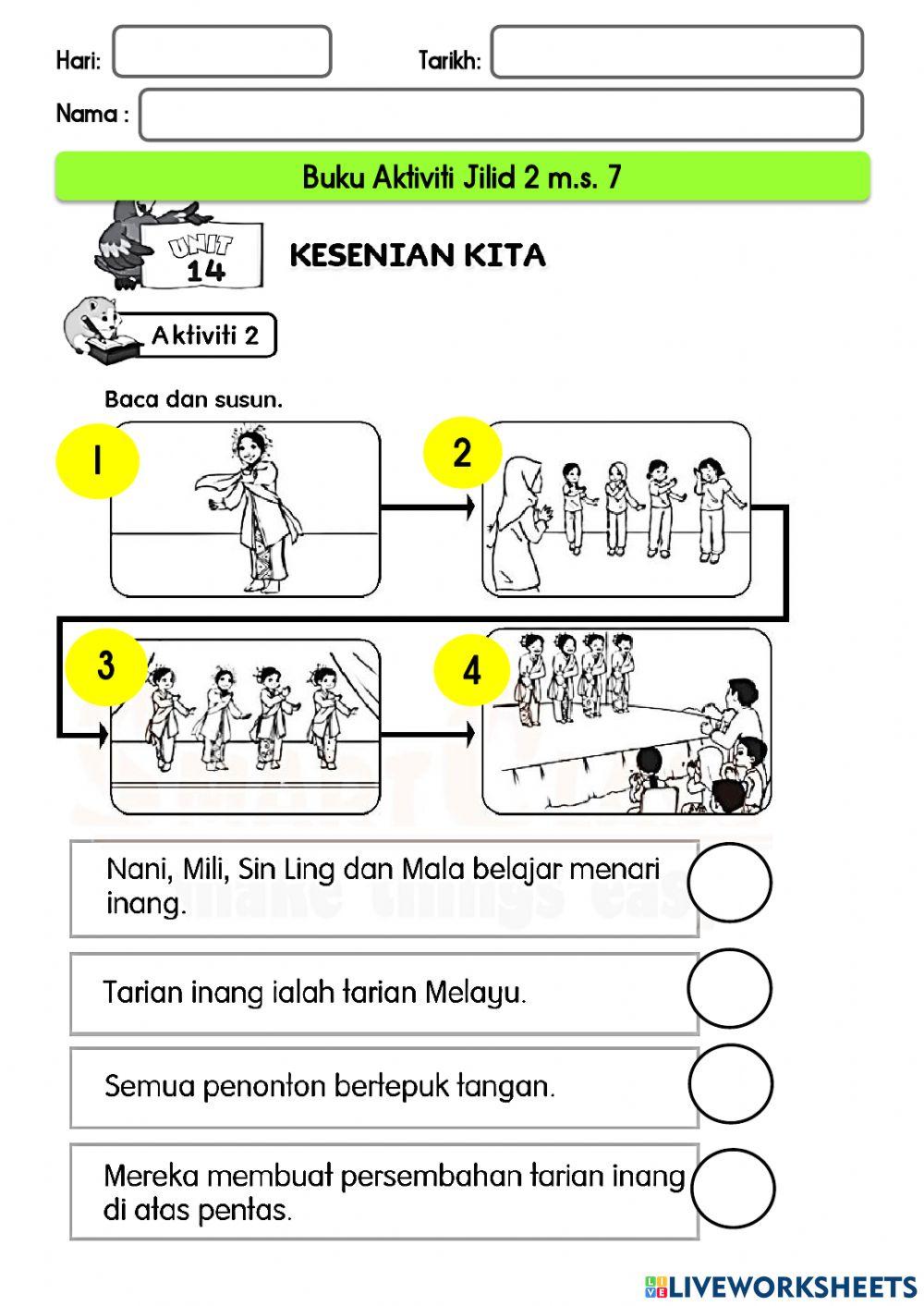 Hari:

Tarikh:

Nama :

Buku Aktiviti Jilid 2 m.s. 7

UNIT 14

KESENIAN KITA

Aktiviti 2

Baca dan susun.

1

2

3

4

Nani, Mili, Sin Ling dan Mala belajar menari inang.

Tarian inang ialah tarian Melayu.

Semua penonton bertepuk tangan.

Mereka membuat persembahan tarian inang di atas pentas.

LIVEWORKSHEETS